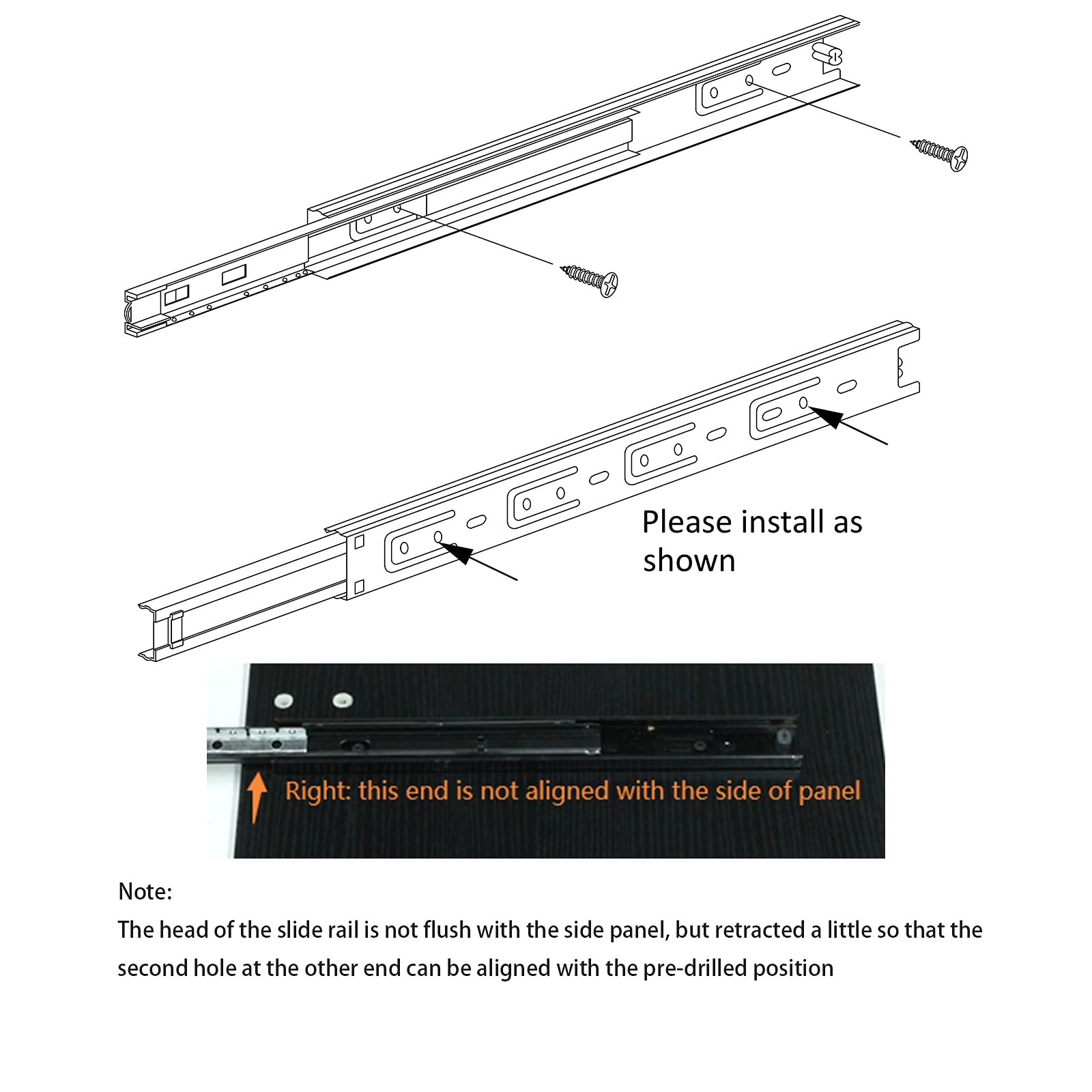 Please install as shown

Right: this end is not aligned with the side of panel

Note:
The head of the slide rail is not flush with the side panel, but retracted a little so that the second hole at the other end can be aligned with the pre-drilled position