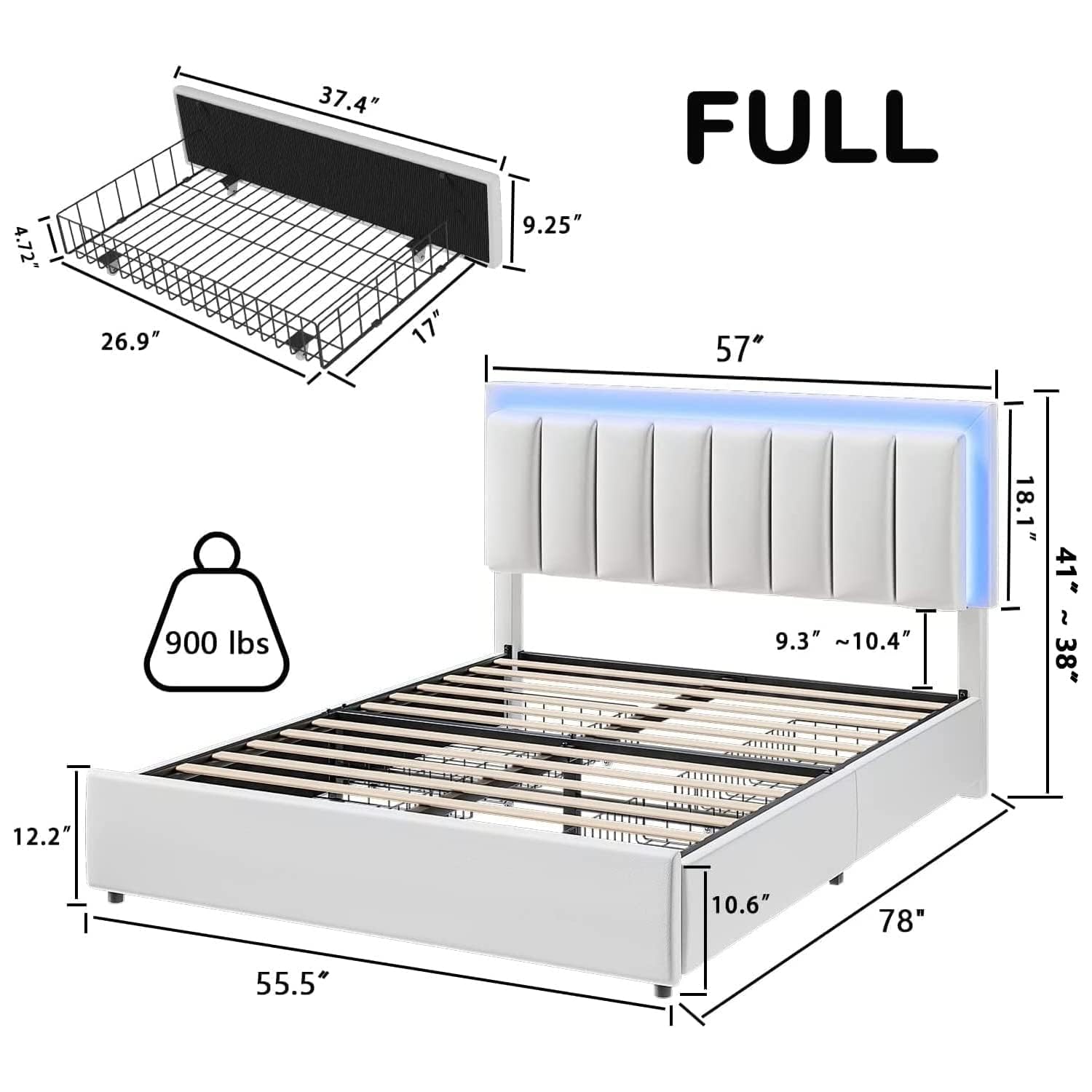 37.4″

FULL

9.25″

4.72″

26.9″

17″

57″

18.1″

41″ ~ 38″

900 lbs

9.3″ ~10.4″

12.2″

10.6″

78"

55.5″