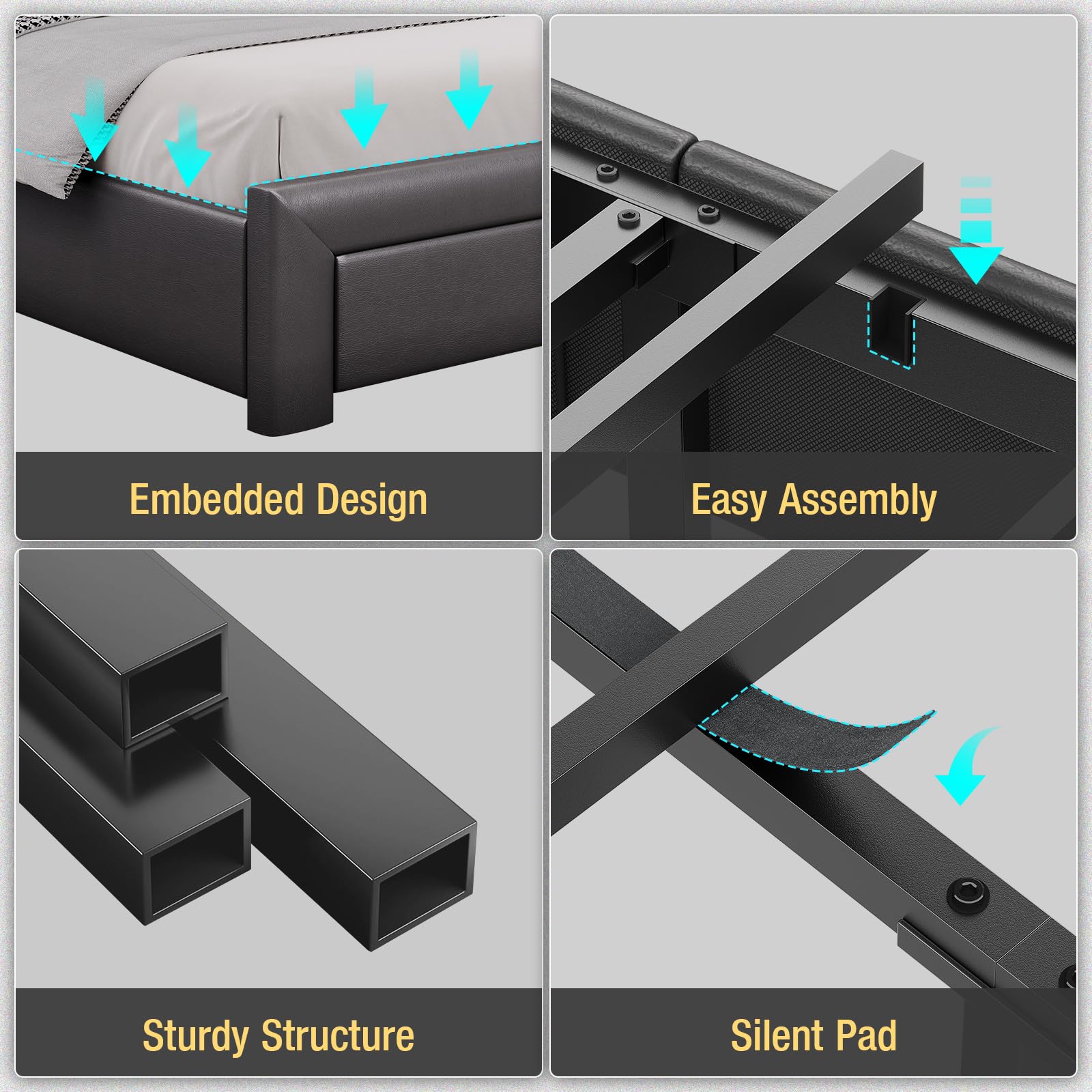 Embedded Design

Easy Assembly

Sturdy Structure

Silent Pad