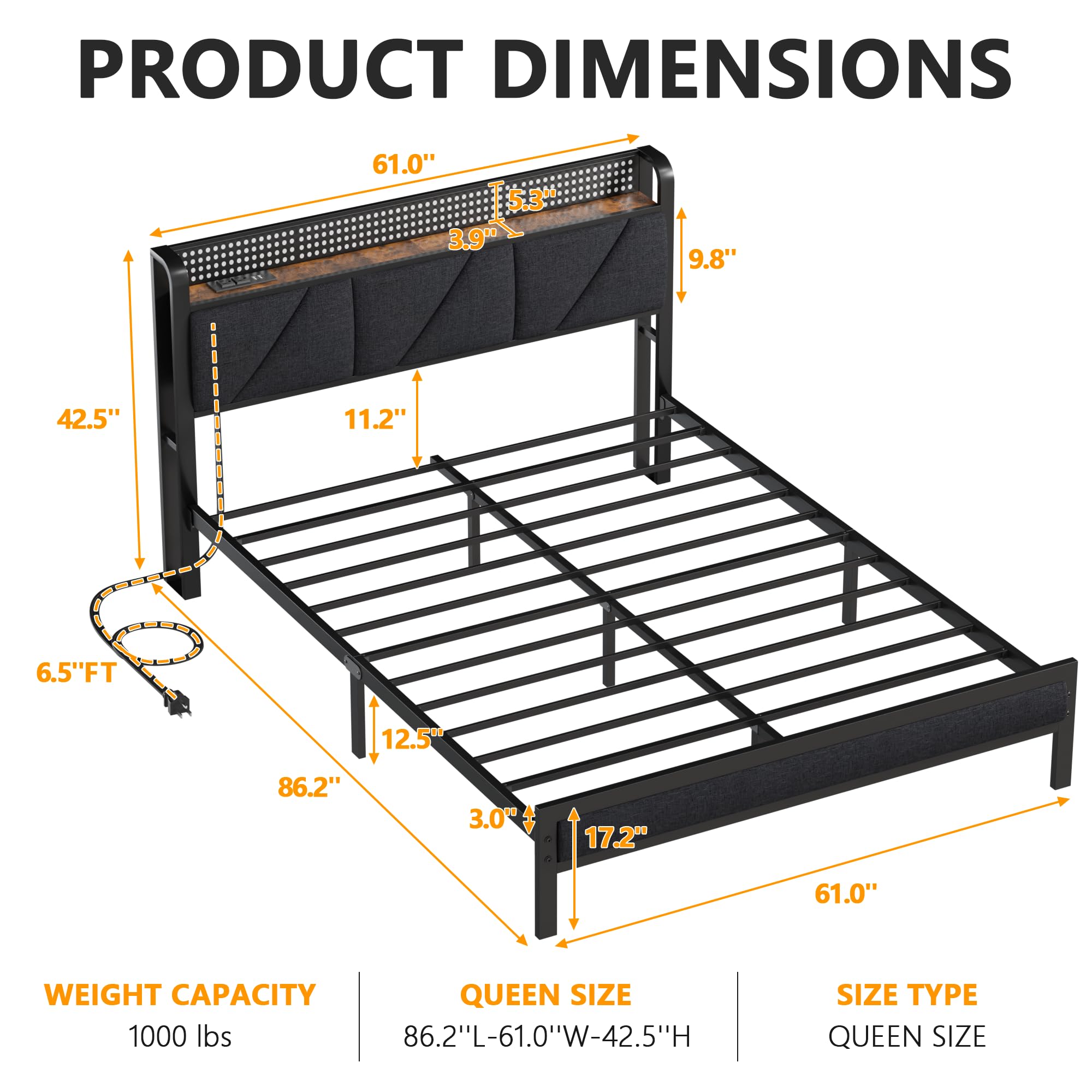 PRODUCT DIMENSIONS

61.0''

5.3''

3.9''

9.8''

42.5''

11.2''

6.5''FT

12.5''

86.2''

3.0''

17.2''

61.0''

WEIGHT CAPACITY
1000 lbs

QUEEN SIZE
86.2''L-61.0''W-42.5''H

SIZE TYPE
QUEEN SIZE