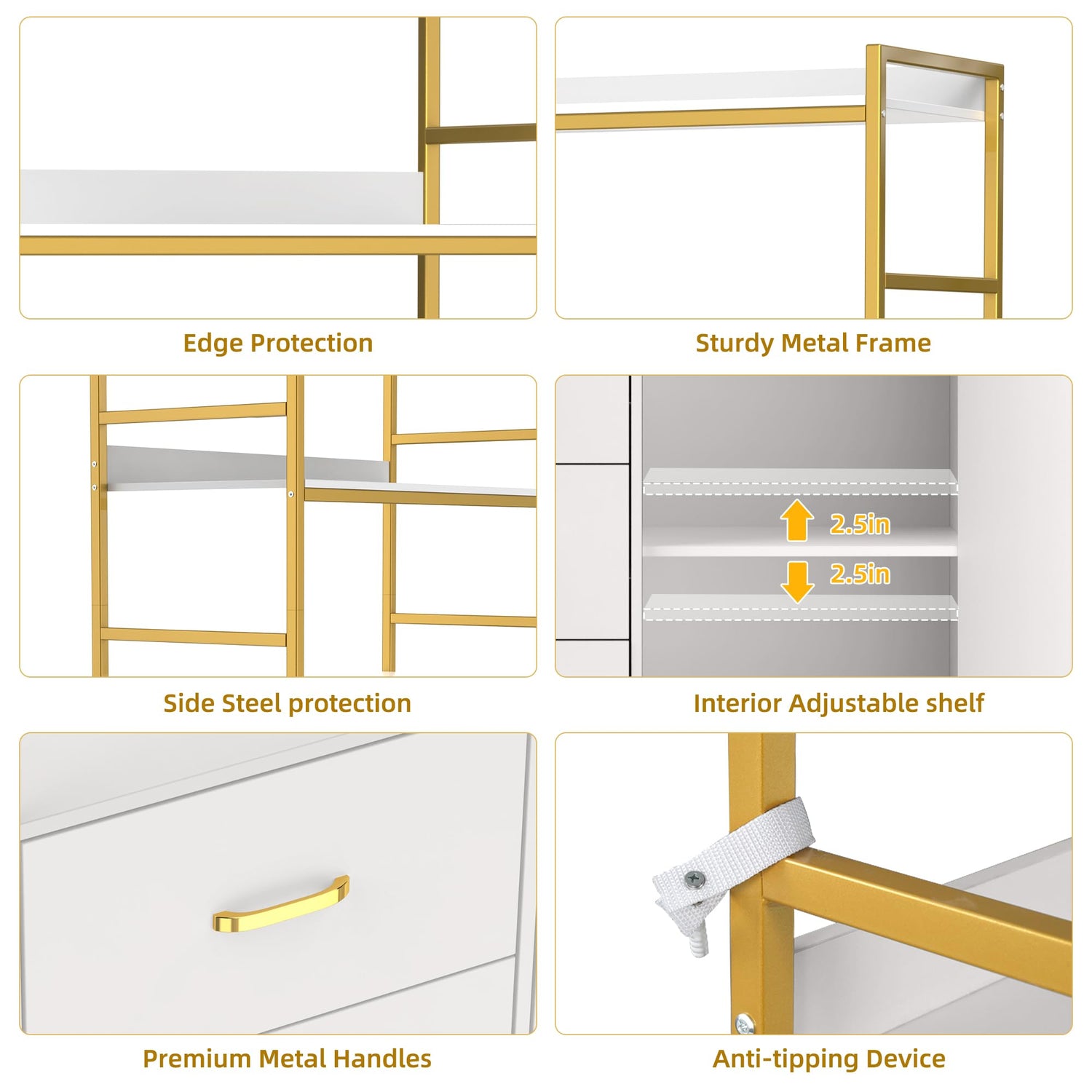 Edge Protection

Sturdy Metal Frame

Side Steel protection

2.5in

2.5in

Interior Adjustable shelf

Premium Metal Handles

Anti-tipping Device