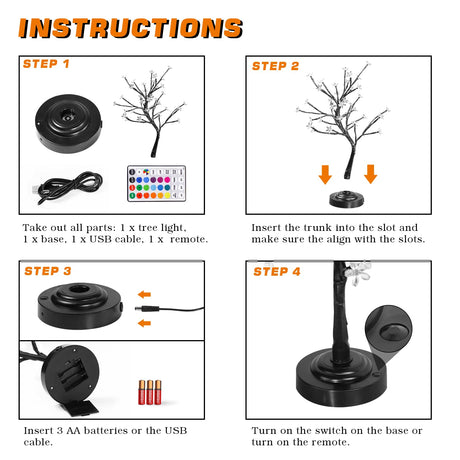 INSTRUCTIONS

STEP 1

Take out all parts: 1 x tree light, 1 x base, 1 x USB cable, 1 x remote.

STEP 2

Insert the trunk into the slot and make sure the align with the slots.

STEP 3

Insert 3 AA batteries or the USB cable.

STEP 4

Turn on the switch on the base or turn on the remote.