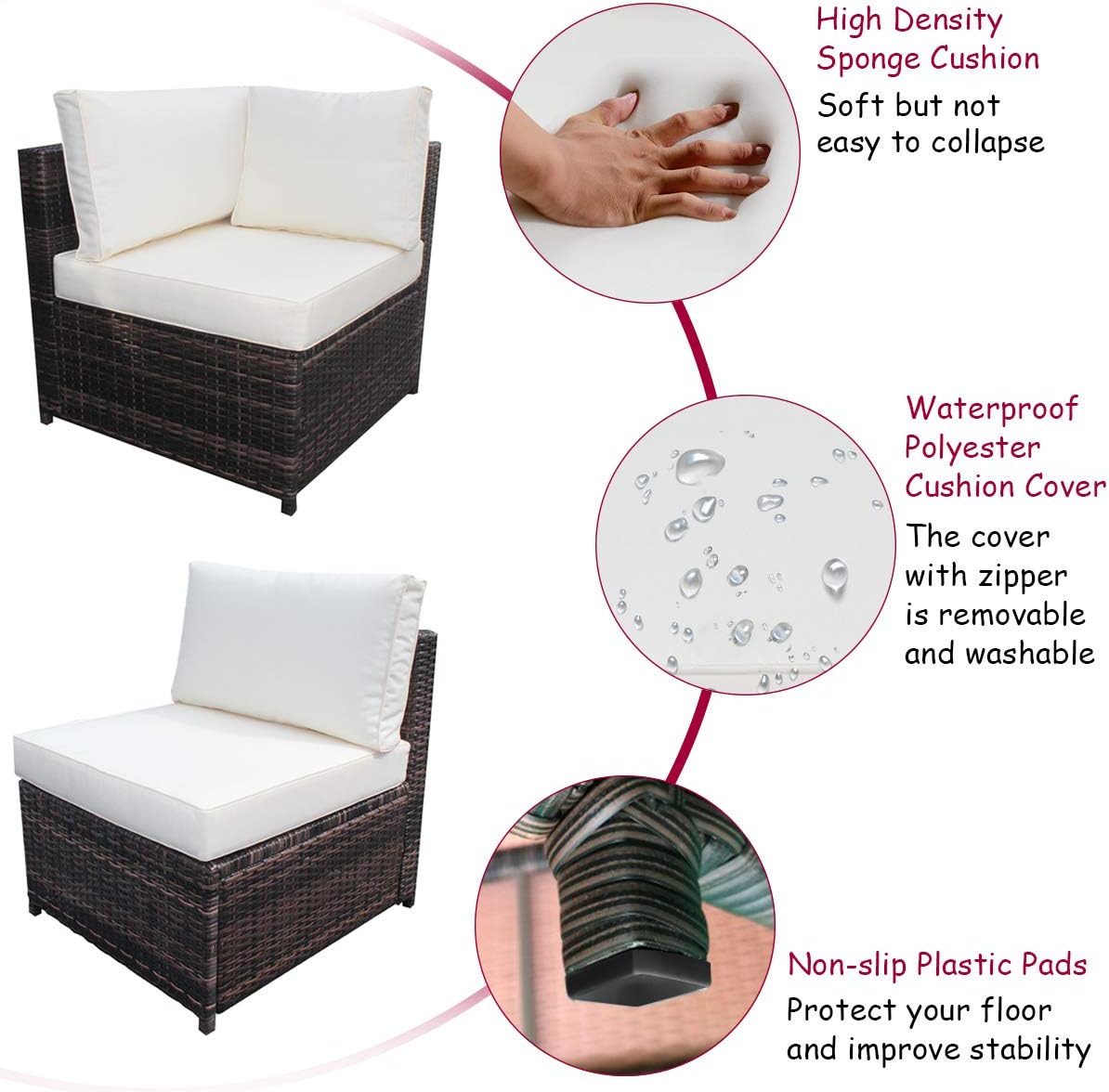 High Density Sponge Cushion

Soft but not easy to collapse

Waterproof Polyester Cushion Cover

The cover with zipper is removable and washable

Non-slip Plastic Pads

Protect your floor and improve stability