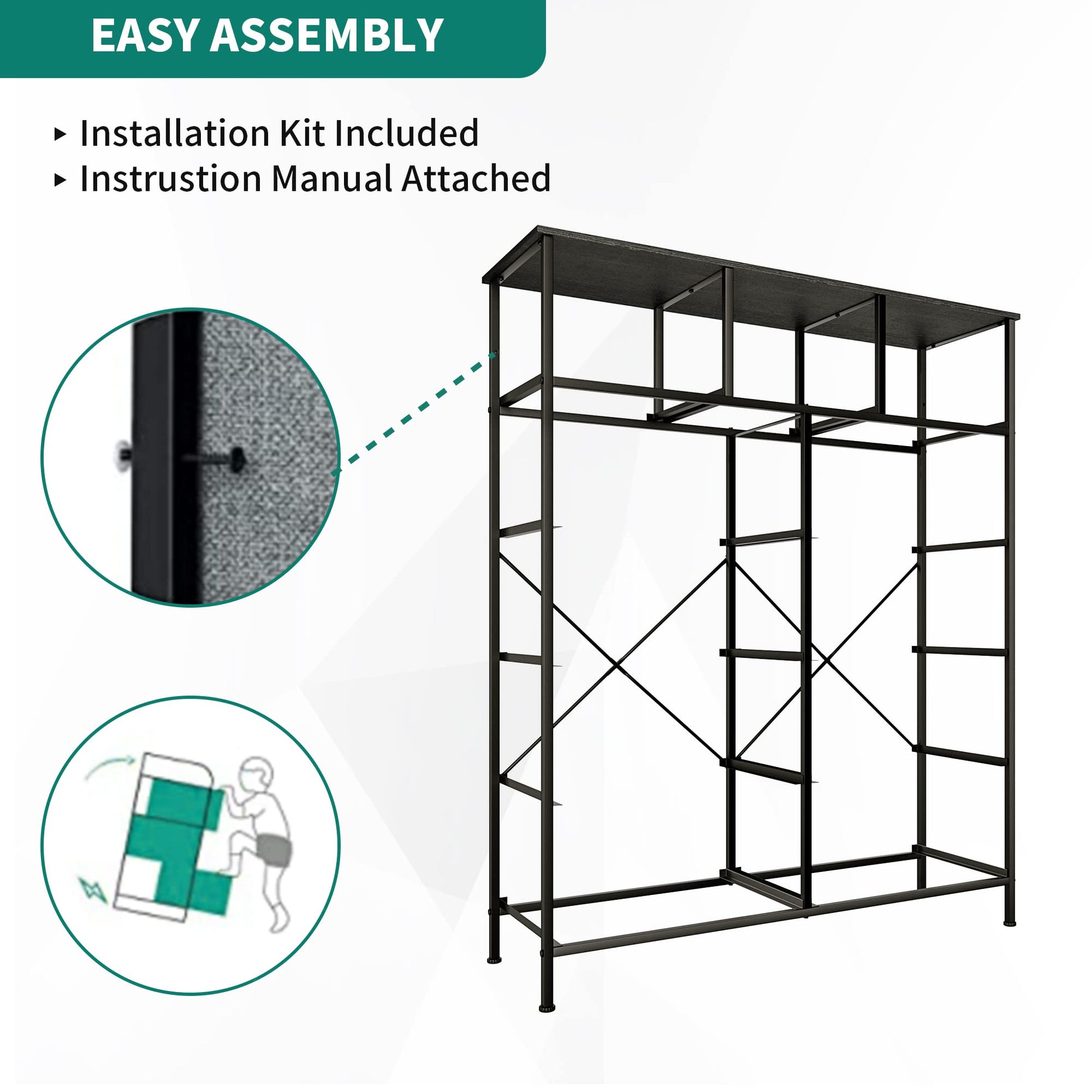 EASY ASSEMBLY

▸ Installation Kit Included
▸ Instrustion Manual Attached