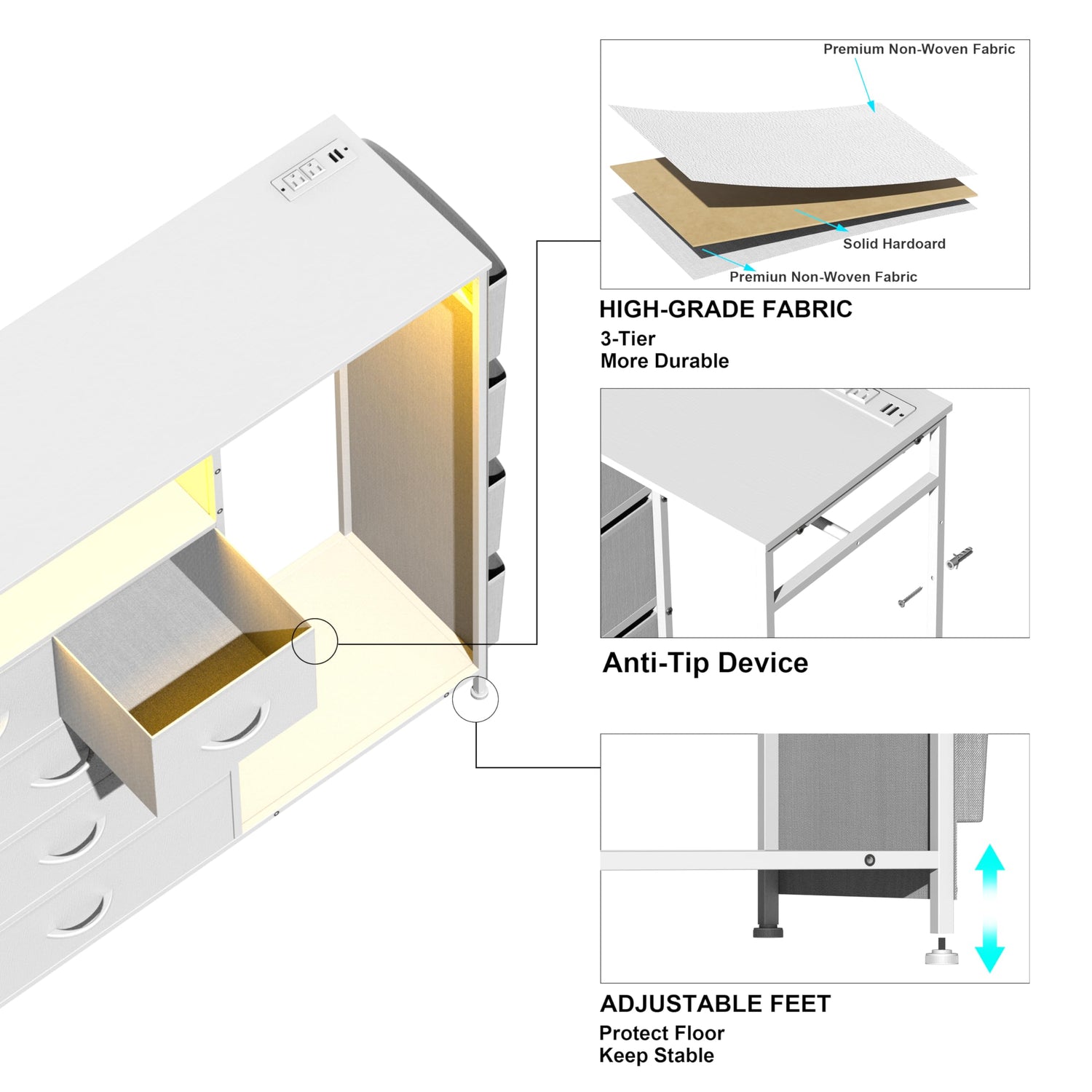 Premium Non-Woven Fabric

Solid Hardoard

Premiun Non-Woven Fabric

HIGH-GRADE FABRIC
3-Tier
More Durable

Anti-Tip Device

ADJUSTABLE FEET
Protect Floor
Keep Stable