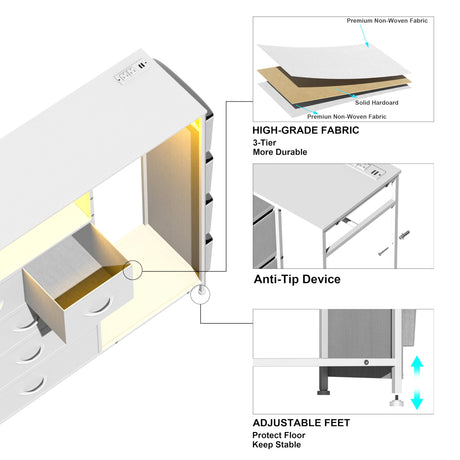 Premium Non-Woven Fabric

Solid Hardoard

Premiun Non-Woven Fabric

HIGH-GRADE FABRIC
3-Tier
More Durable

Anti-Tip Device

ADJUSTABLE FEET
Protect Floor
Keep Stable