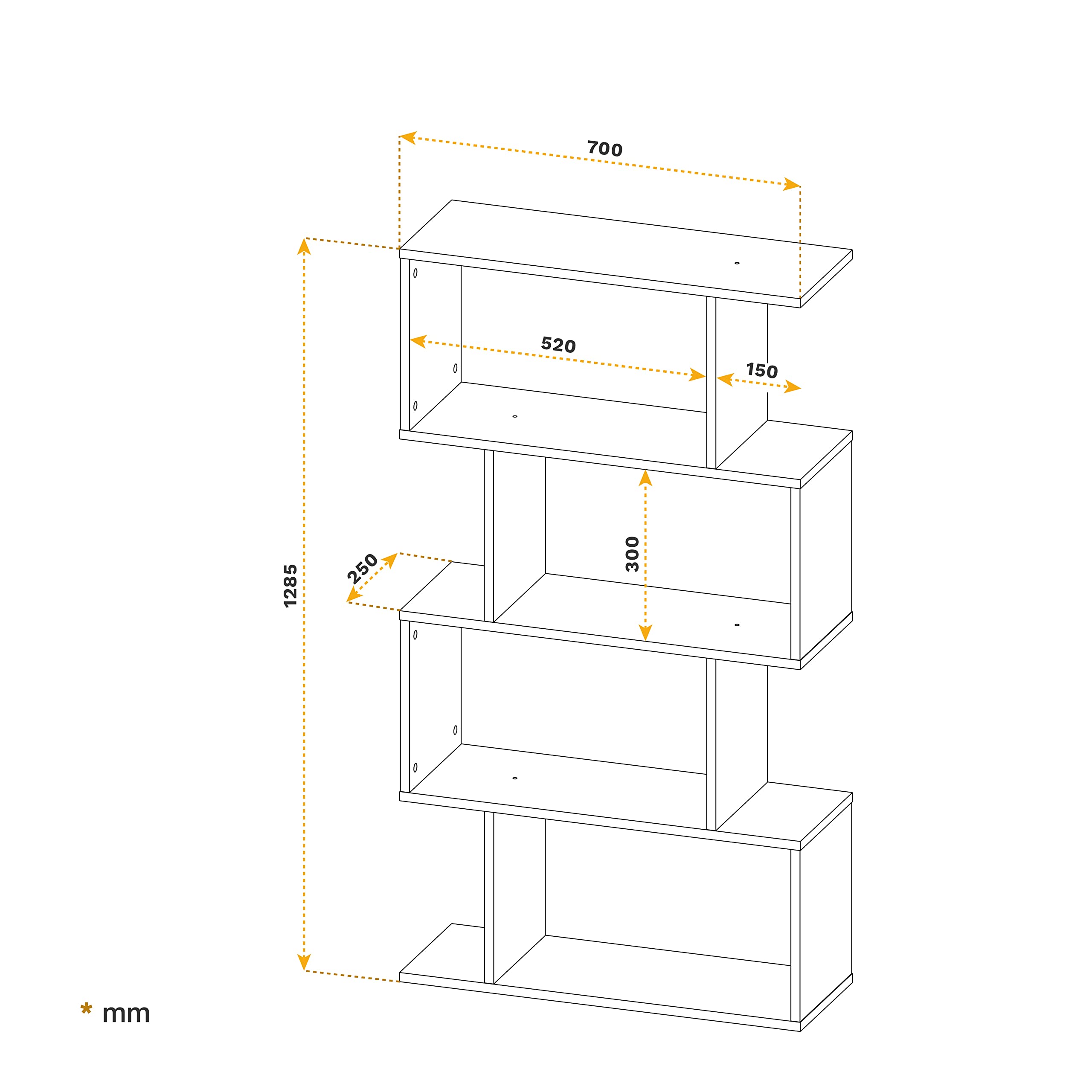 700

520

150

300

250

1285

* mm