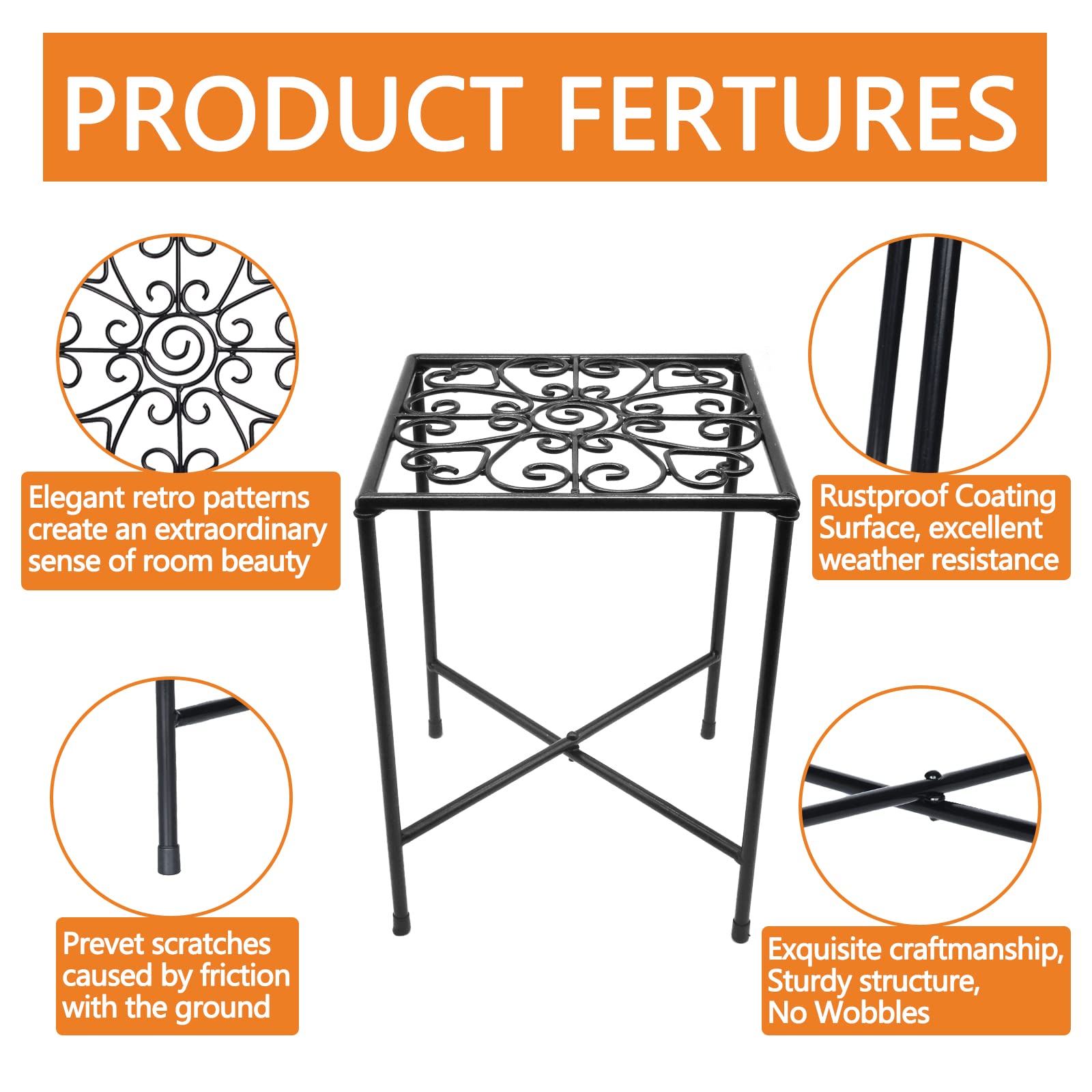 PRODUCT FERTURES

Elegant retro patterns create an extraordinary sense of room beauty

Rustproof Coating Surface, excellent weather resistance

Prevet scratches caused by friction with the ground

Exquisite craftmanship, Sturdy structure, No Wobbles