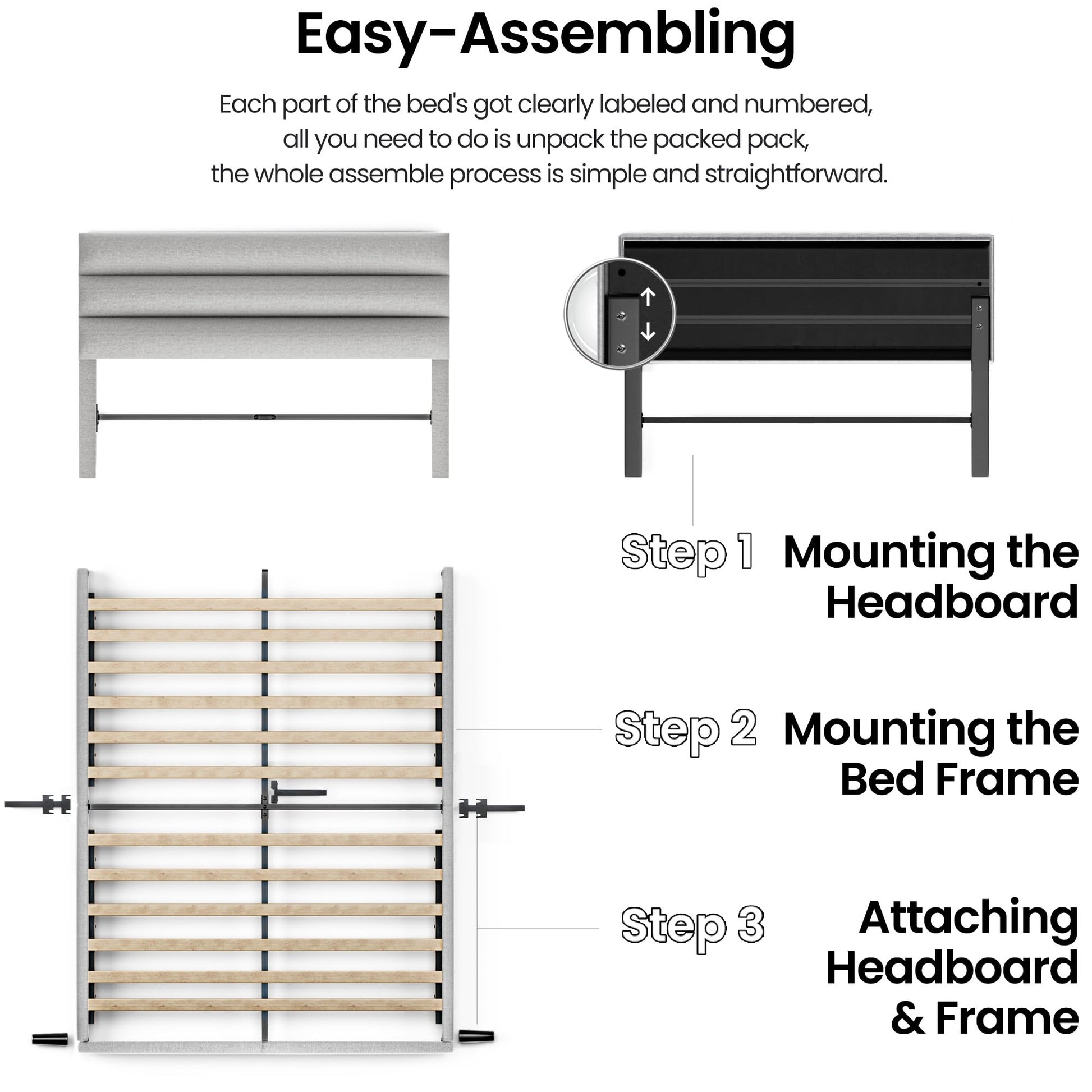 Easy-Assembling

Each part of the bed's got clearly labeled and numbered, all you need to do is unpack the packed pack, the whole assemble process is simple and straightforward.

Step 1 Mounting the Headboard

Step 2 Mounting the Bed Frame

Step 3 Attaching Headboard & Frame