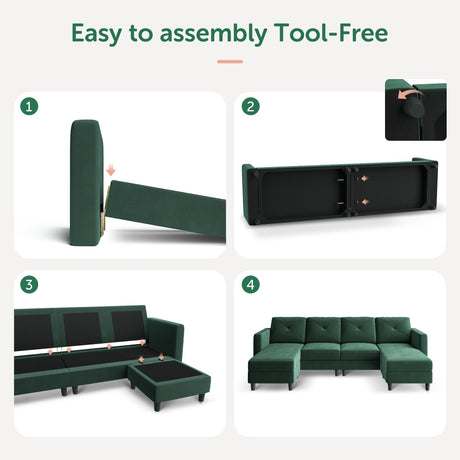 Easy to assembly Tool-Free

1

2

3

4