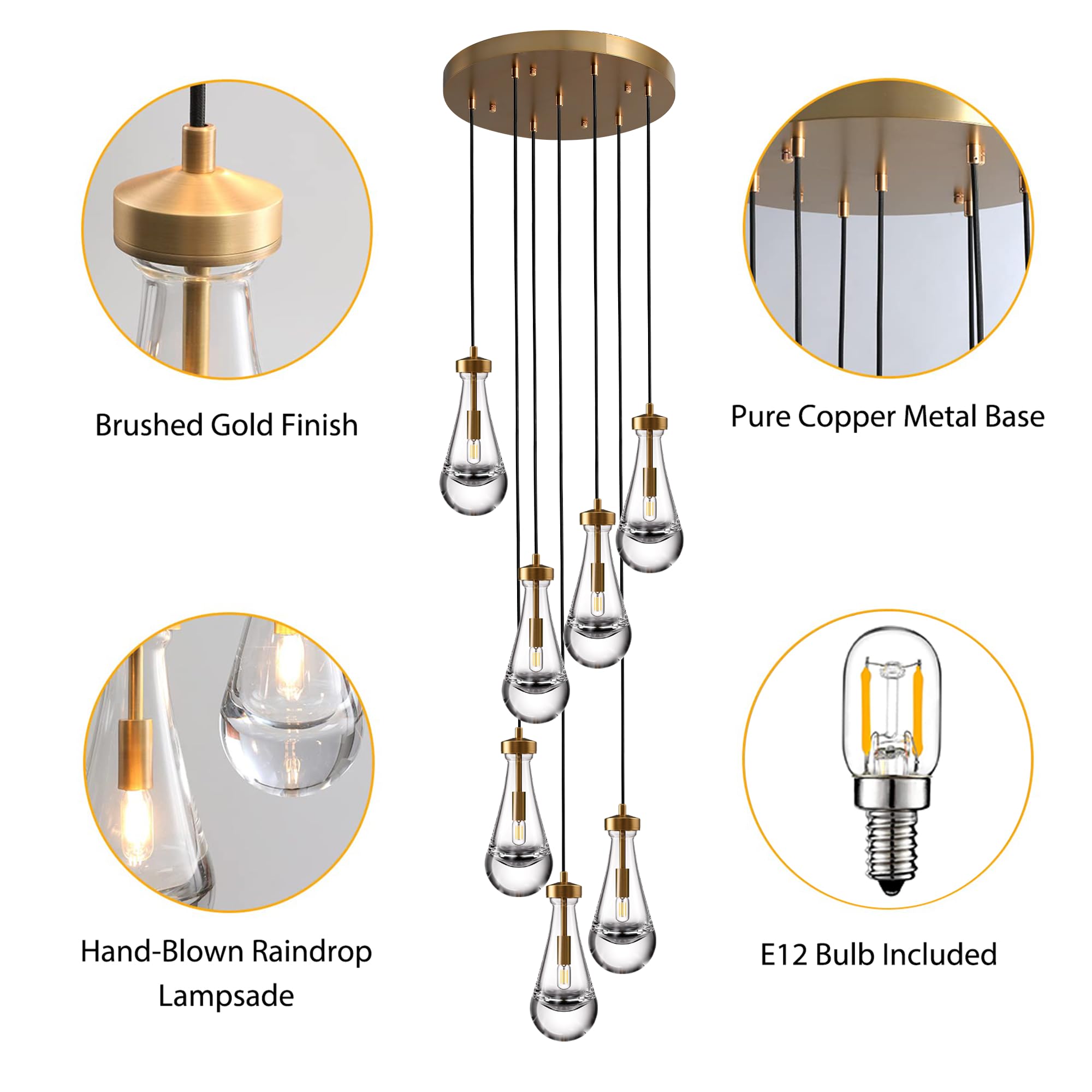 Brushed Gold Finish

Pure Copper Metal Base

Hand-Blown Raindrop Lampsade

E12 Bulb Included