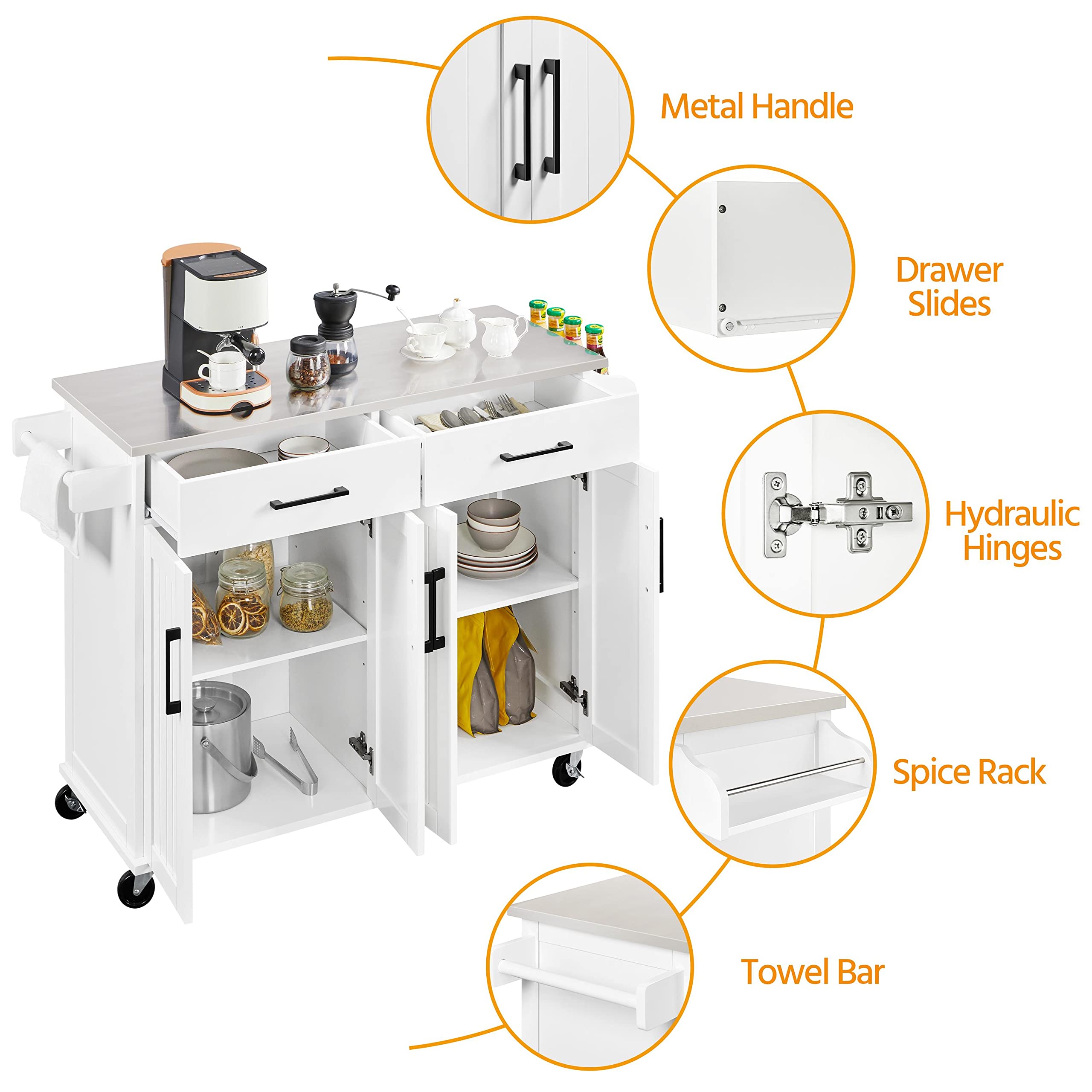 Metal Handle

Drawer Slides

Hydraulic Hinges

Spice Rack

Towel Bar