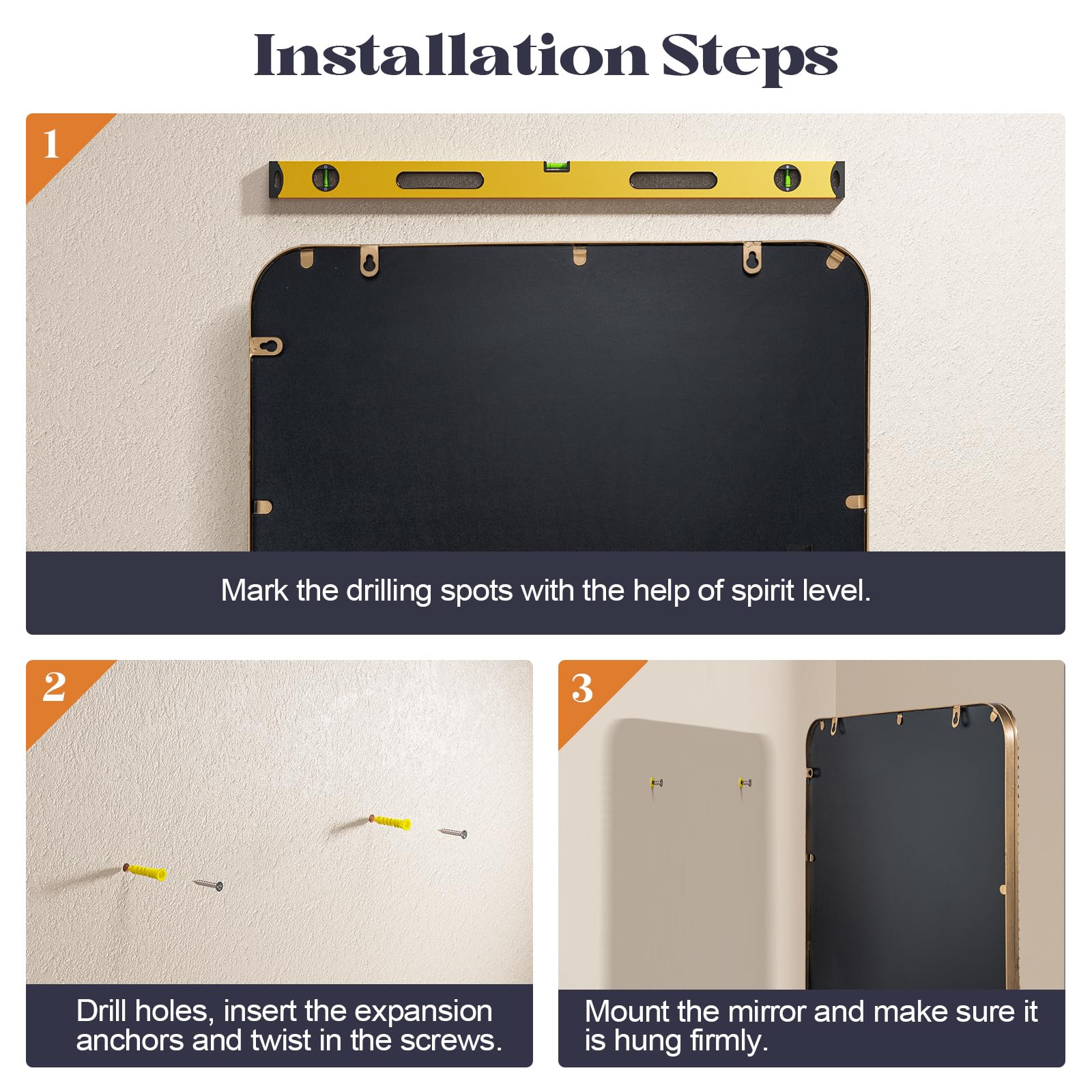 Installation Steps

1

Mark the drilling spots with the help of spirit level.

2

Drill holes, insert the expansion anchors and twist in the screws.

3

Mount the mirror and make sure it is hung firmly.