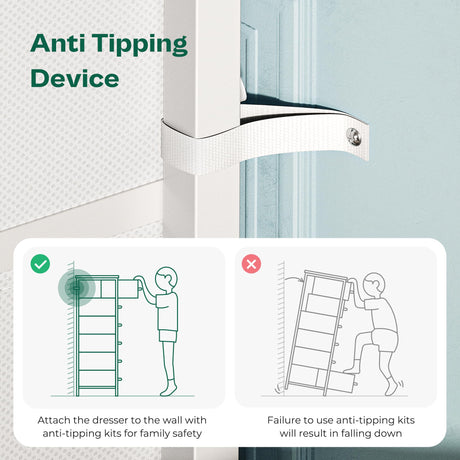 Anti Tipping Device

Attach the dresser to the wall with anti-tipping kits for family safety

Failure to use anti-tipping kits will result in falling down