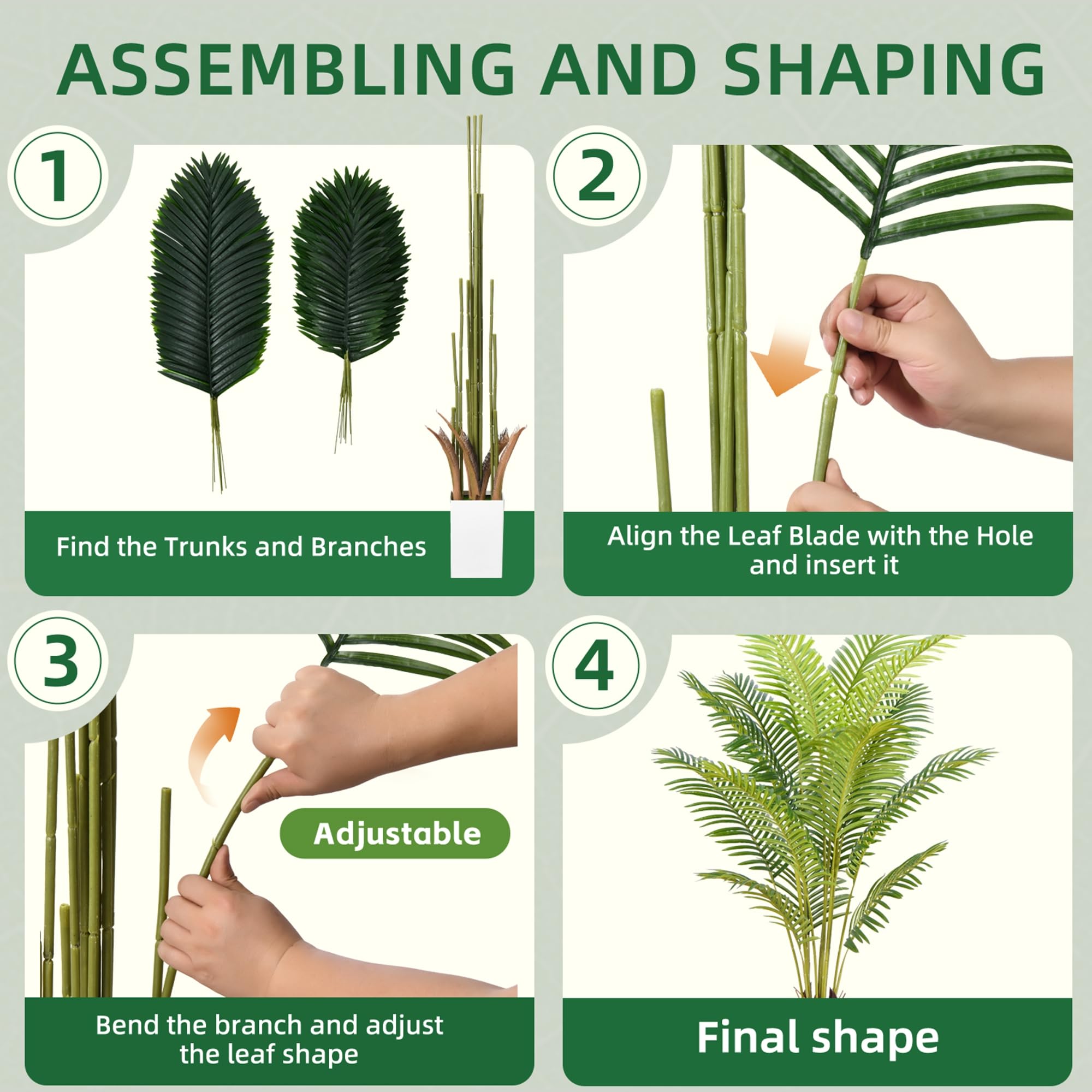 ASSEMBLING AND SHAPING

1

Find the Trunks and Branches

2

Align the Leaf Blade with the Hole and insert it

3

Adjustable

Bend the branch and adjust the leaf shape

4

Final shape