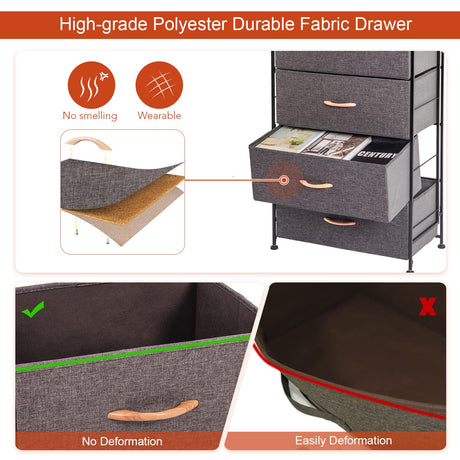 High-grade Polyester Durable Fabric Drawer

No smelling

Wearable

CENTURY

No Deformation

Easily Deformation