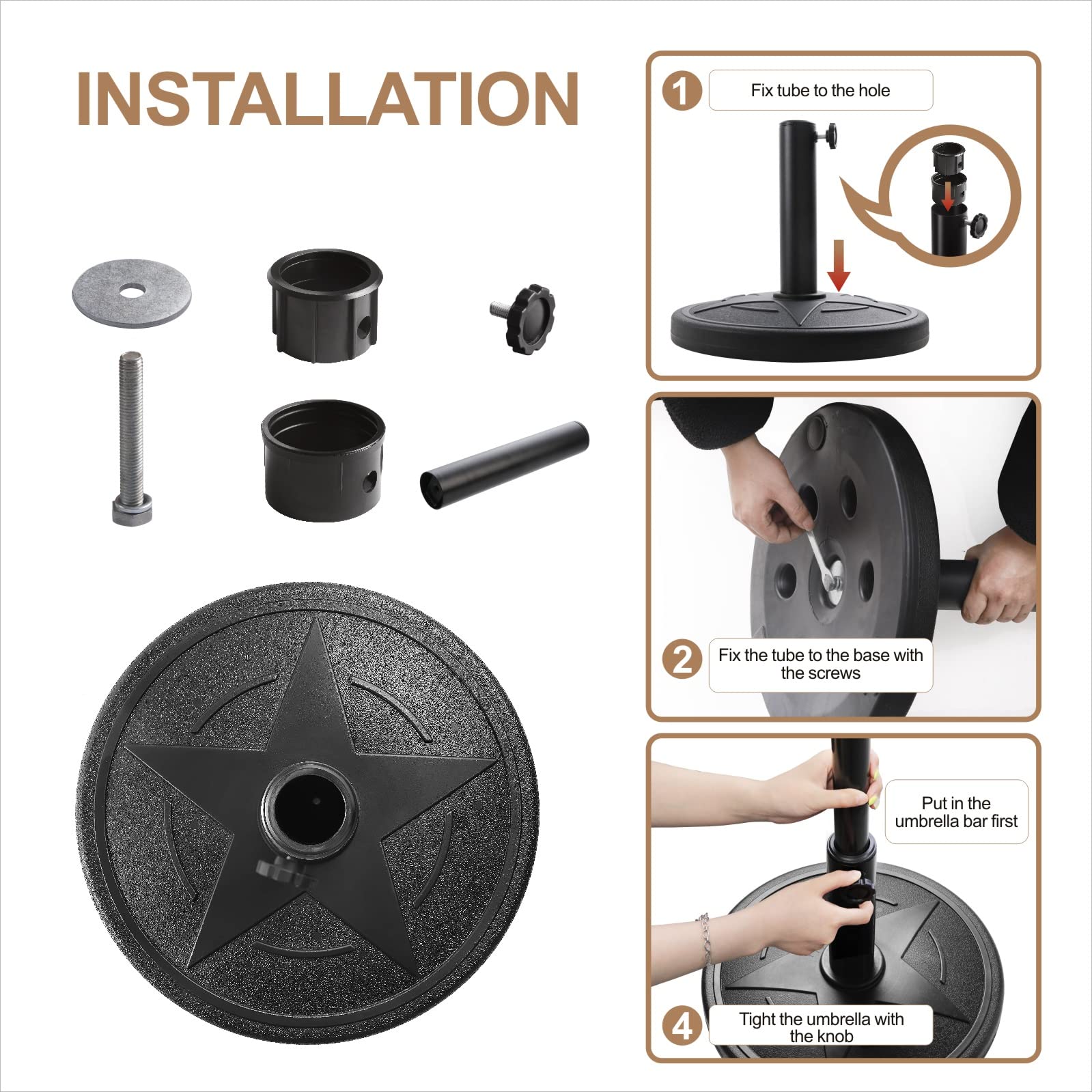 INSTALLATION

1 Fix tube to the hole

2 Fix the tube to the base with the screws

Put in the umbrella bar first

4 Tight the umbrella with the knob