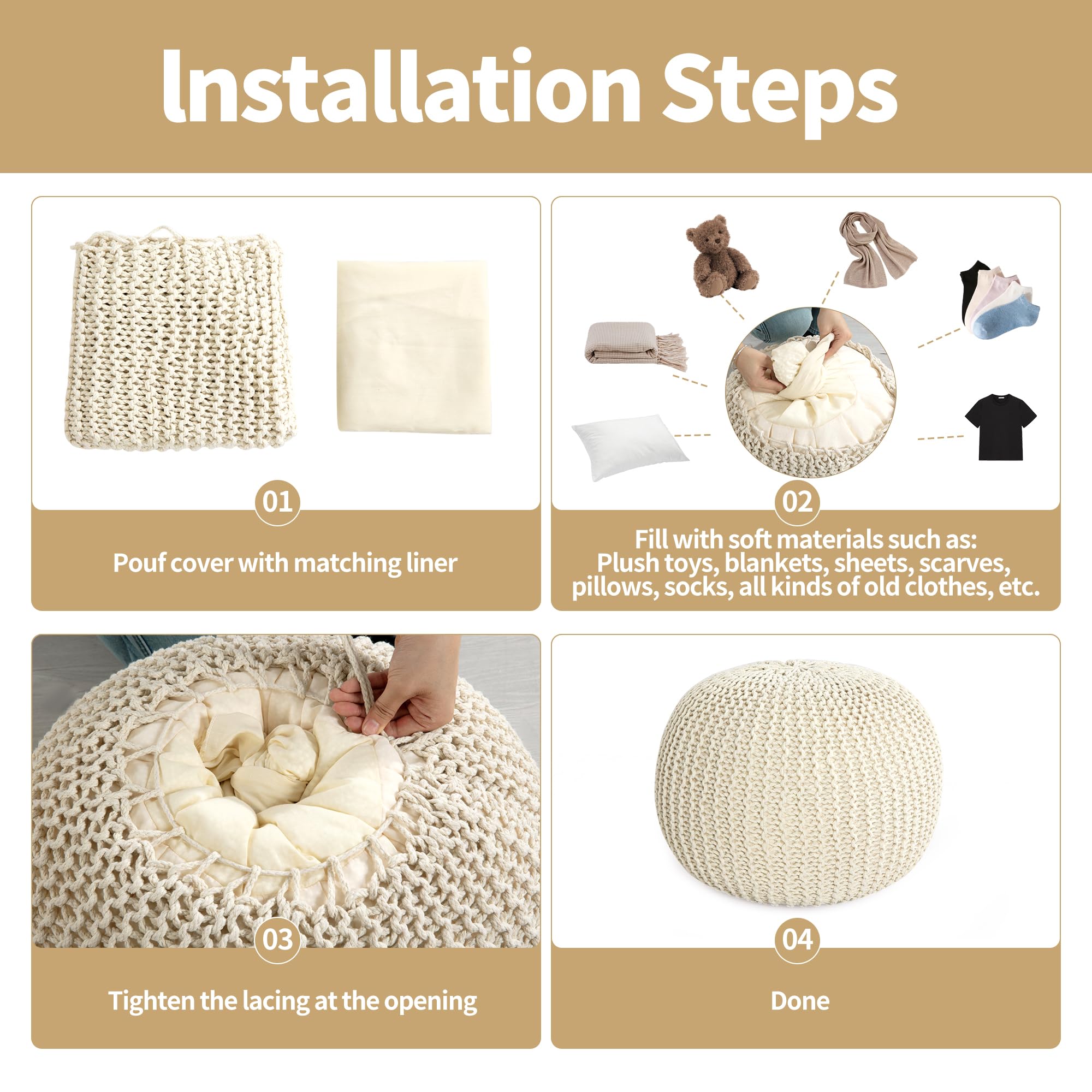 Installation Steps

01

Pouf cover with matching liner

02

Fill with soft materials such as:
Plush toys, blankets, sheets, scarves, pillows, socks, all kinds of old clothes, etc.

03

Tighten the lacing at the opening

04

Done