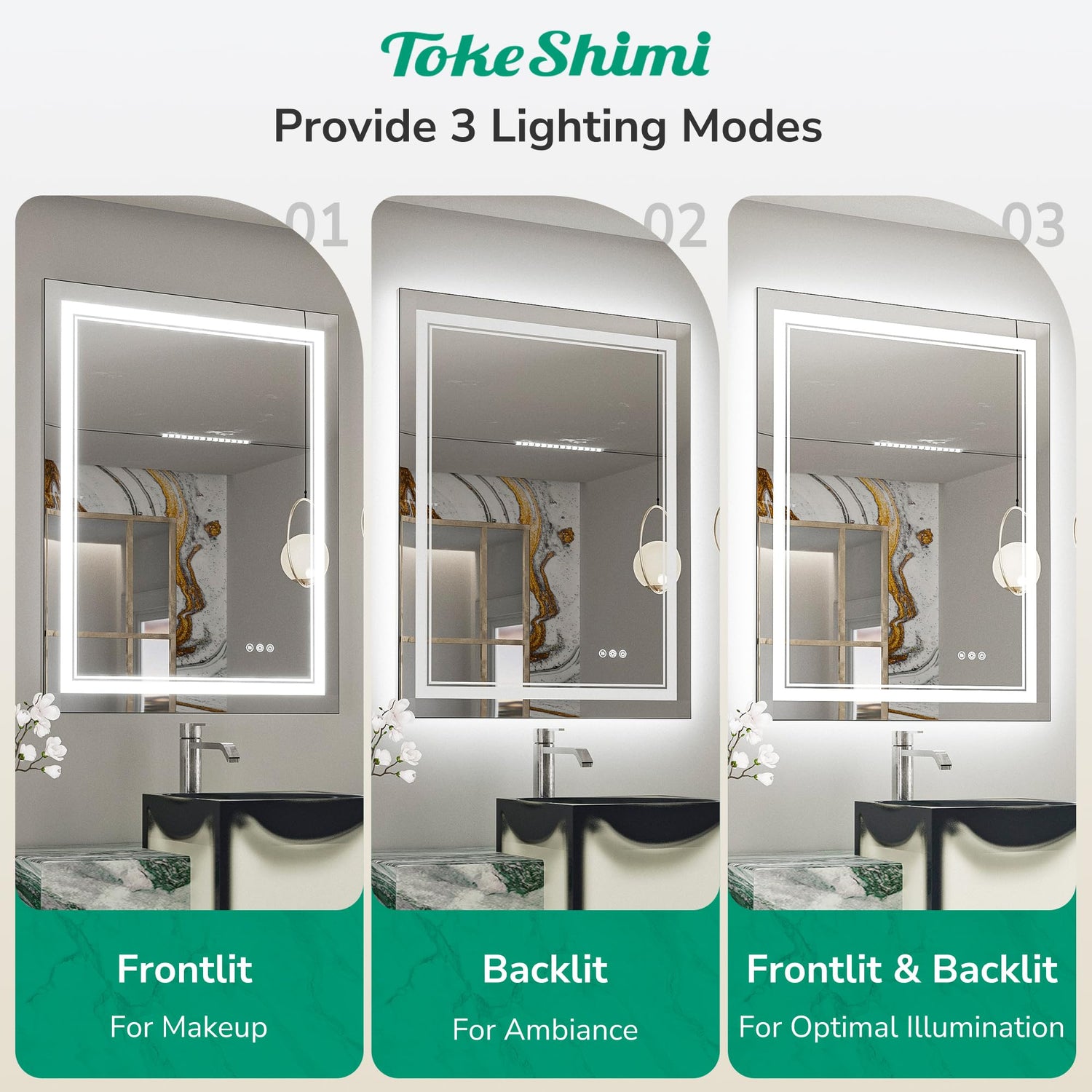 TokeShimi

Provide 3 Lighting Modes

01

Frontlit

For Makeup

02

Backlit

For Ambiance

03

Frontlit & Backlit

For Optimal Illumination