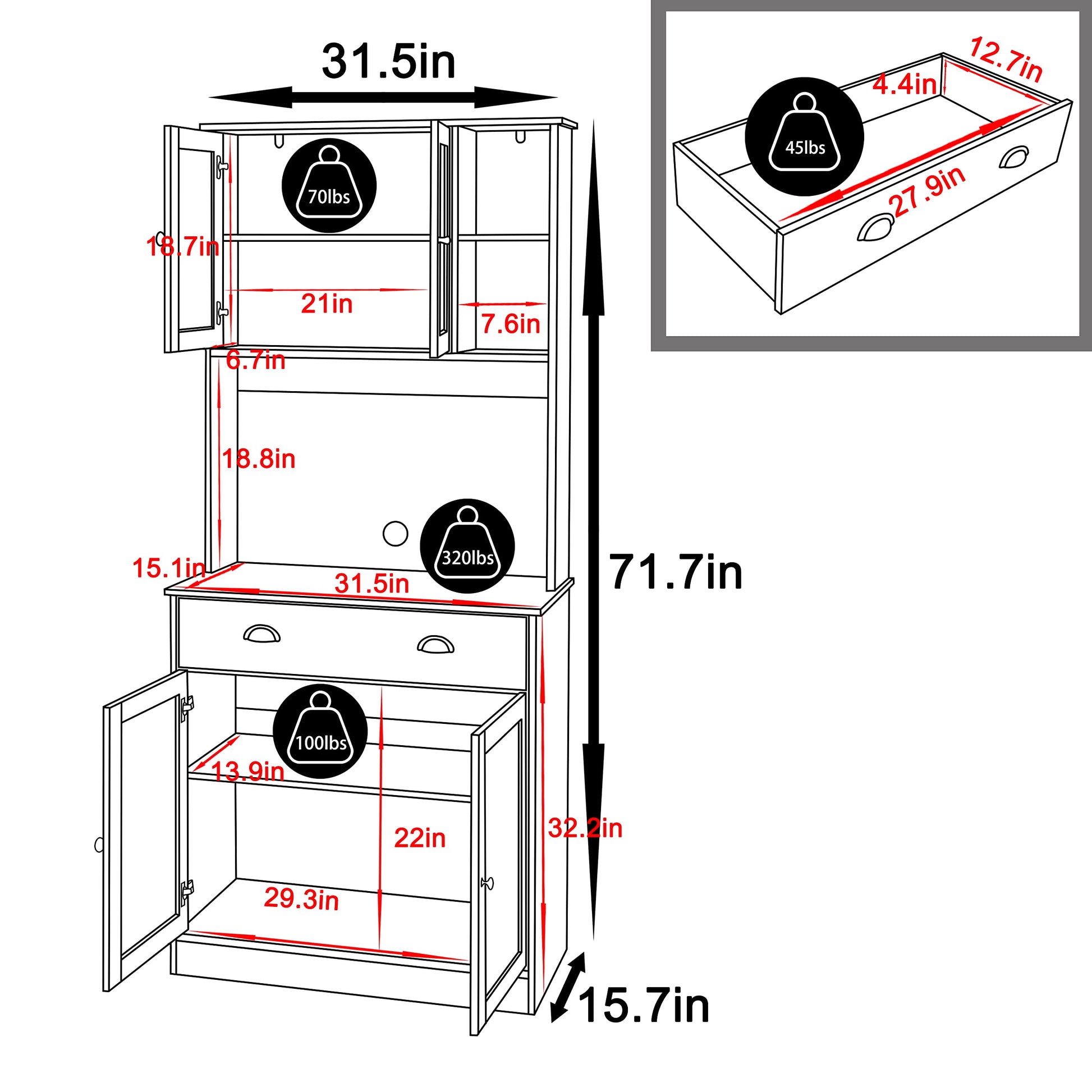 31.5in

70lbs

18.7in

21in

7.6in

6.7in

18.8in

320lbs

15.1in

31.5in

71.7in

100lbs

13.9in

22in

32.2in

29.3in

15.7in

12.7in

4.4in

45lbs

27.9in