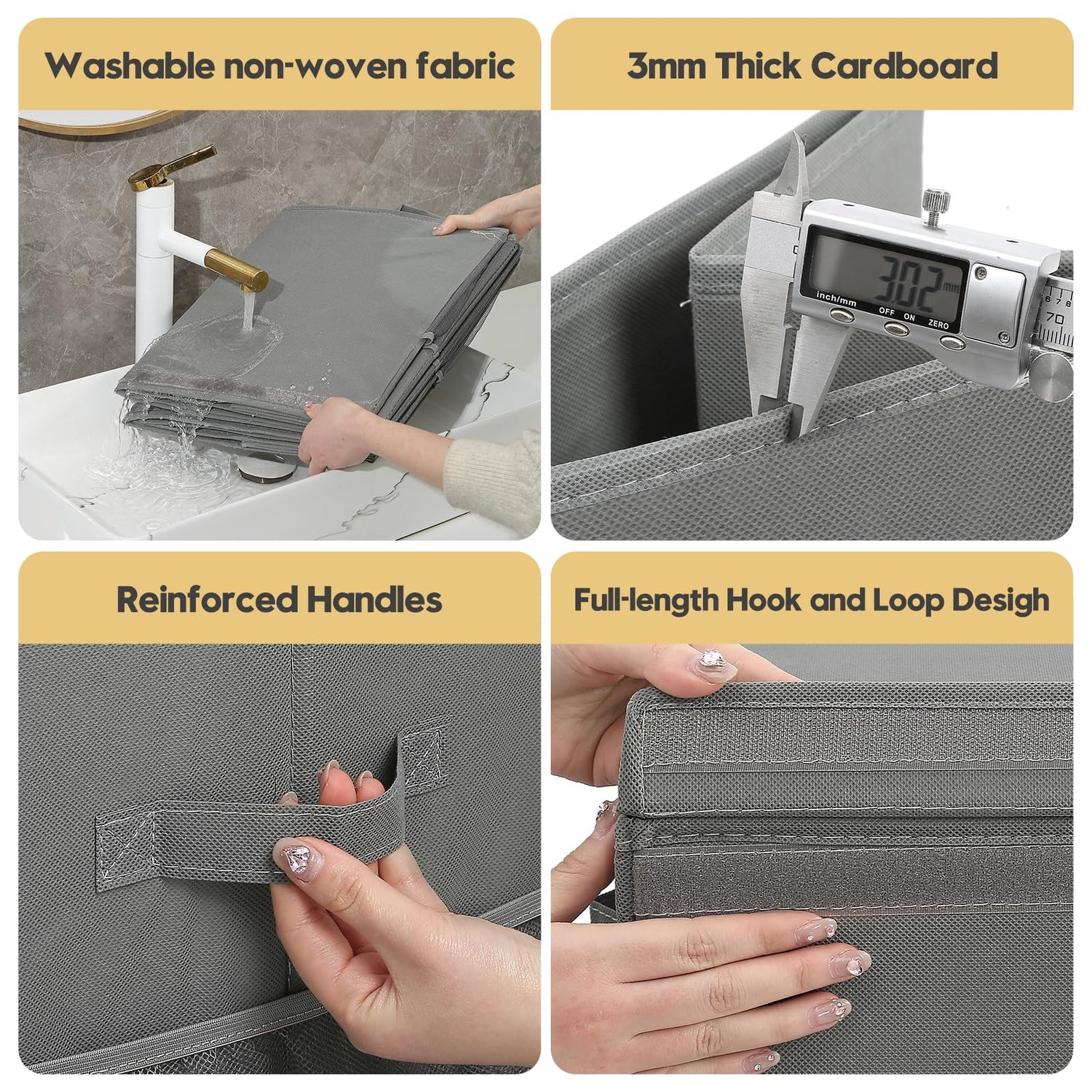 Washable non-woven fabric

3mm Thick Cardboard

3.02 mm

inch/mm OFF ON ZERO

70

Reinforced Handles

Full-length Hook and Loop Desigh