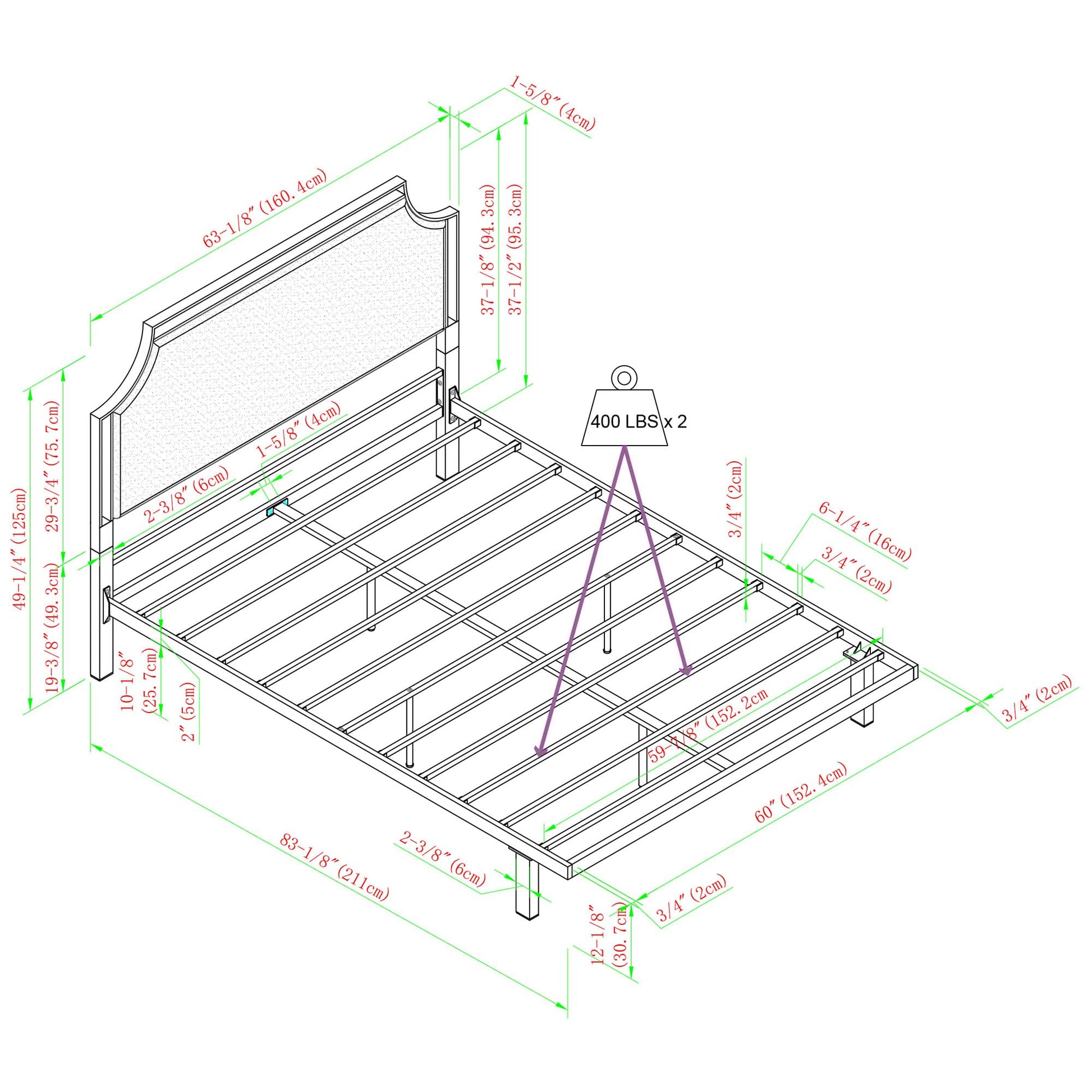 1-5/8″ (4cm)

63-1/8″ (160.4cm)

37-1/8″ (94.3cm)

37-1/2″ (95.3cm)

400 LBS x 2

1-5/8″ (4cm)

2-3/8″ (6cm)

49-1/4″ (125cm)

29-3/4″ (75.7cm)

19-3/8″ (49.3cm)

10-1/8″ (25.7cm)

2″ (5cm)

3/4″ (2cm)

6-1/4″ (16cm)

3/4″ (2cm)

3/4″ (2cm)

59-7/8″ (152.2cm

60″ (152.4cm)

83-1/8″ (211cm)

2-3/8″ (6cm)

3/4″ (2cm)

12-1/8″ (30.7cm)