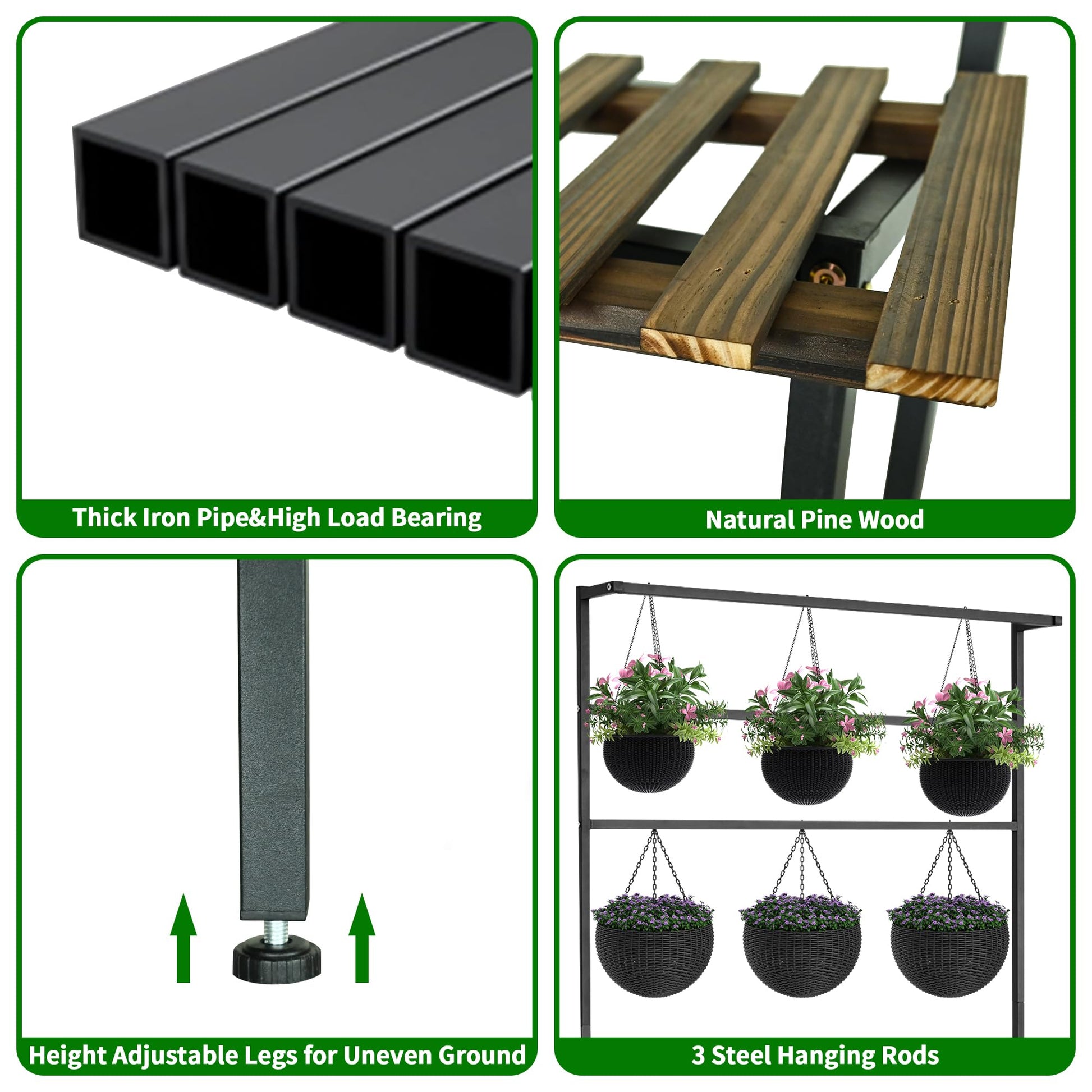 Thick Iron Pipe&High Load Bearing

Natural Pine Wood

Height Adjustable Legs for Uneven Ground

3 Steel Hanging Rods