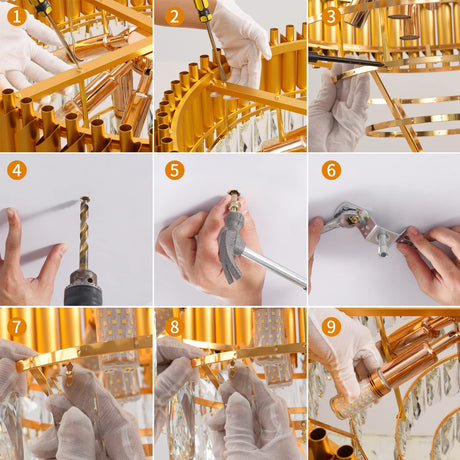 1
2
3
4
5
6
7
8
9