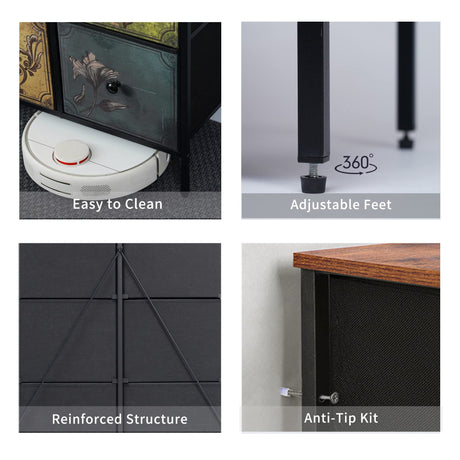 Easy to Clean

360°

Adjustable Feet

Reinforced Structure

Anti-Tip Kit