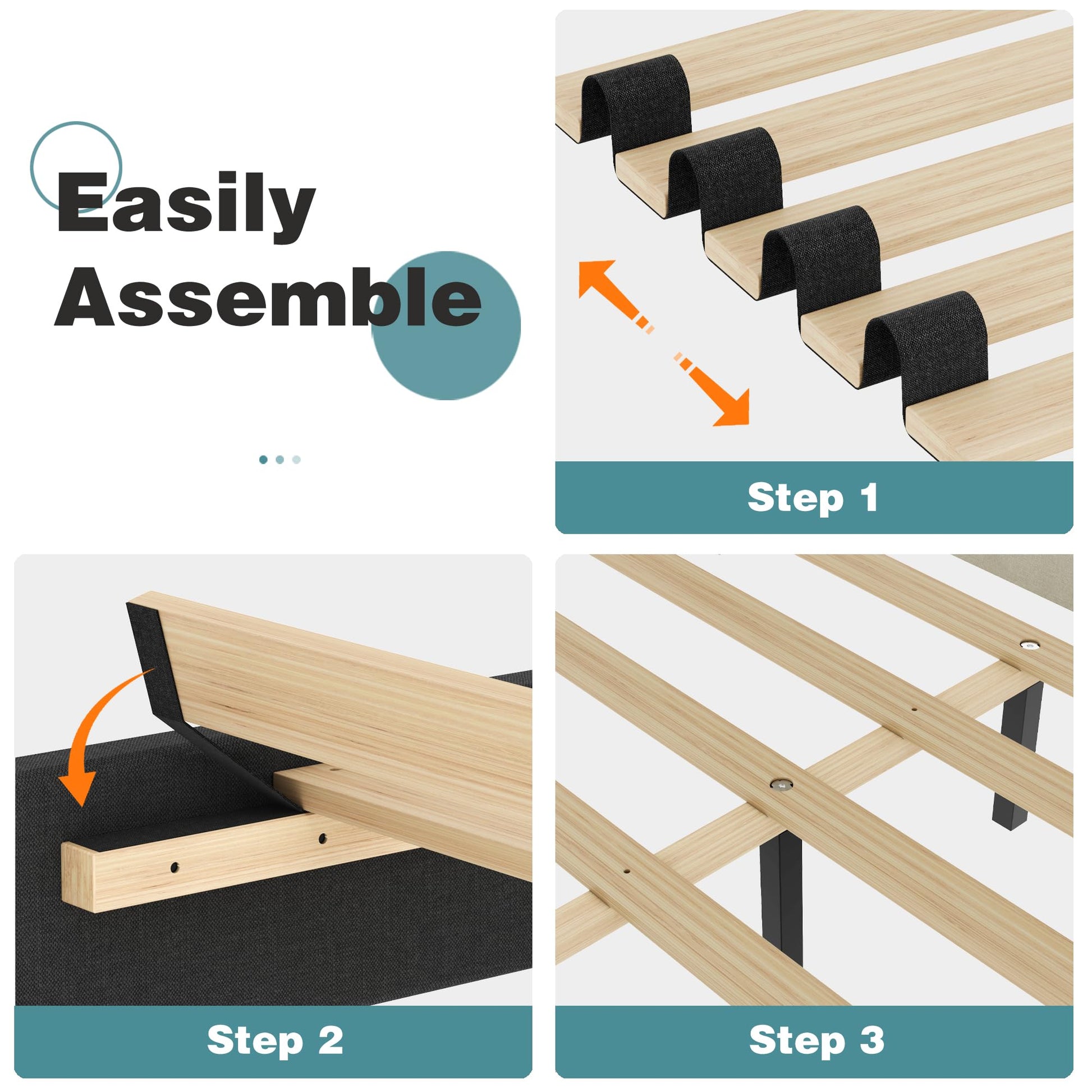 Easily Assemble

Step 1

Step 2

Step 3