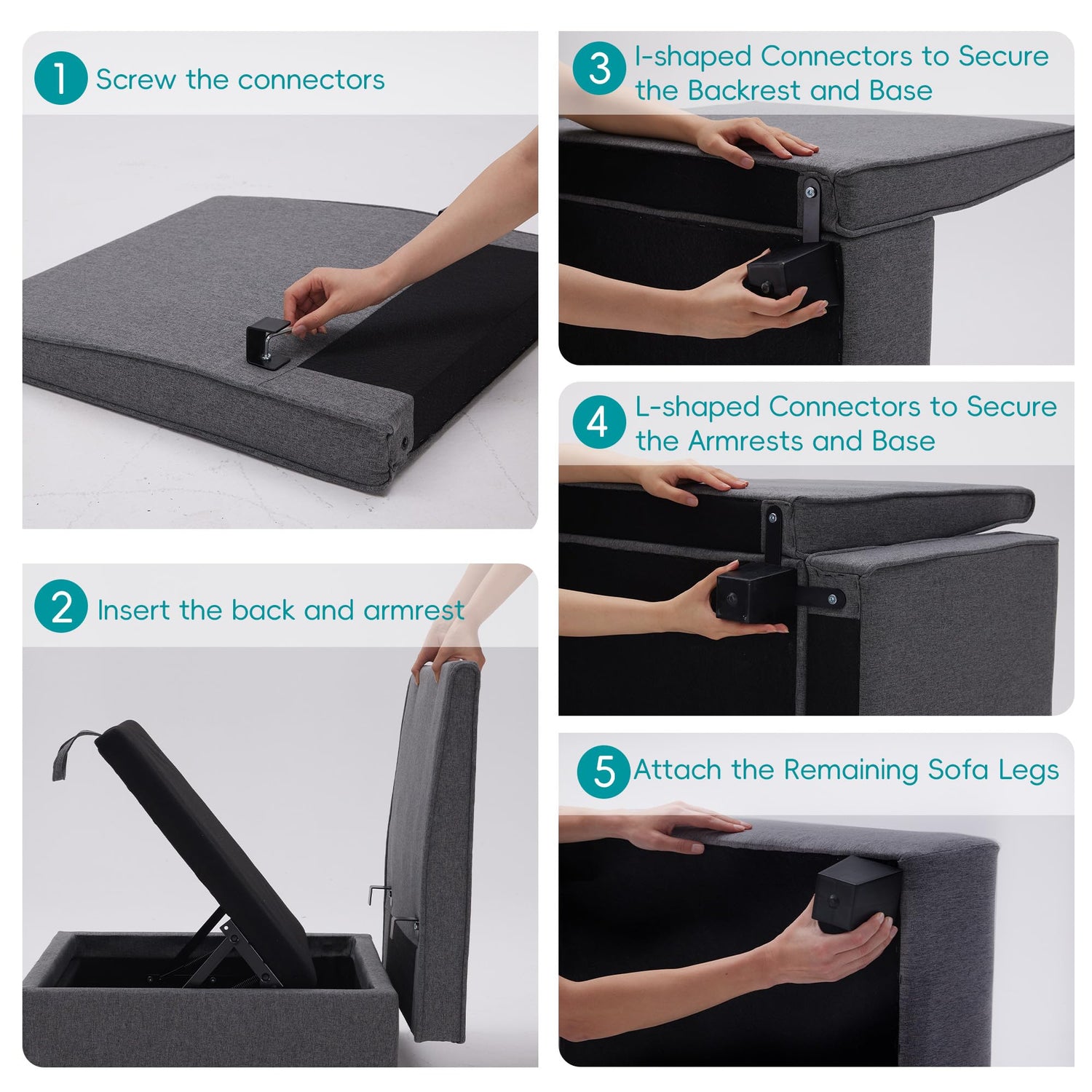 1 Screw the connectors

2 Insert the back and armrest

3 I-shaped Connectors to Secure the Backrest and Base

4 L-shaped Connectors to Secure the Armrests and Base

5 Attach the Remaining Sofa Legs