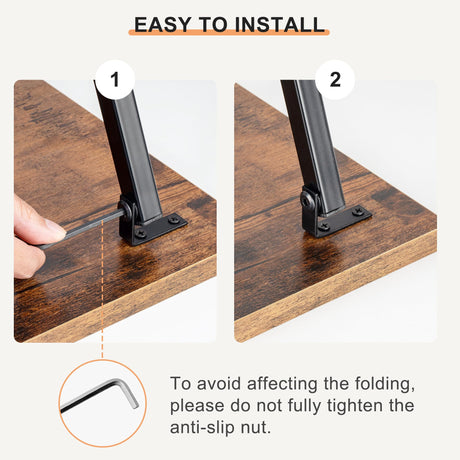 EASY TO INSTALL

1

2

To avoid affecting the folding, please do not fully tighten the anti-slip nut.