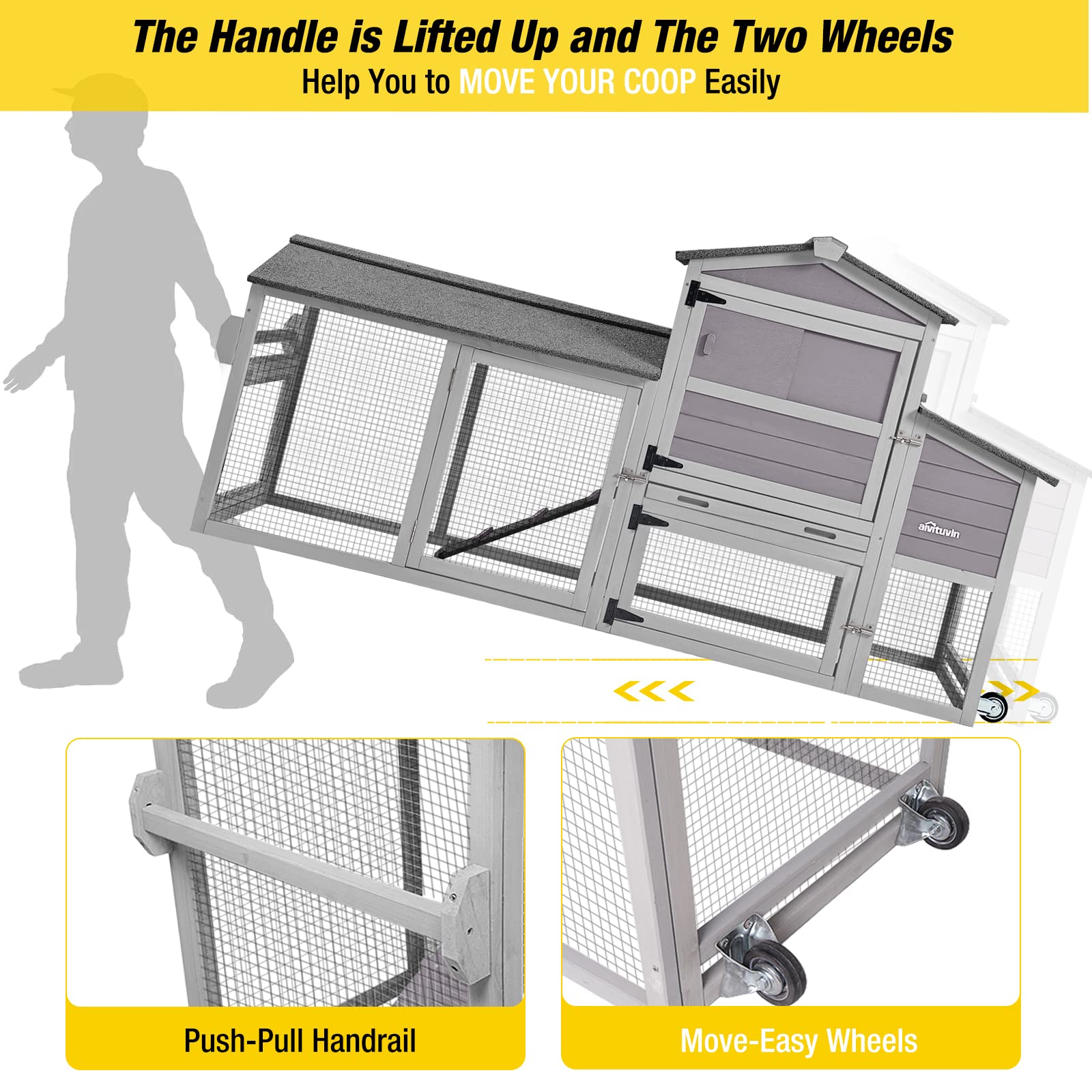 The Handle is Lifted Up and The Two Wheels
Help You to MOVE YOUR COOP Easily

aivituvin

Push-Pull Handrail

Move-Easy Wheels