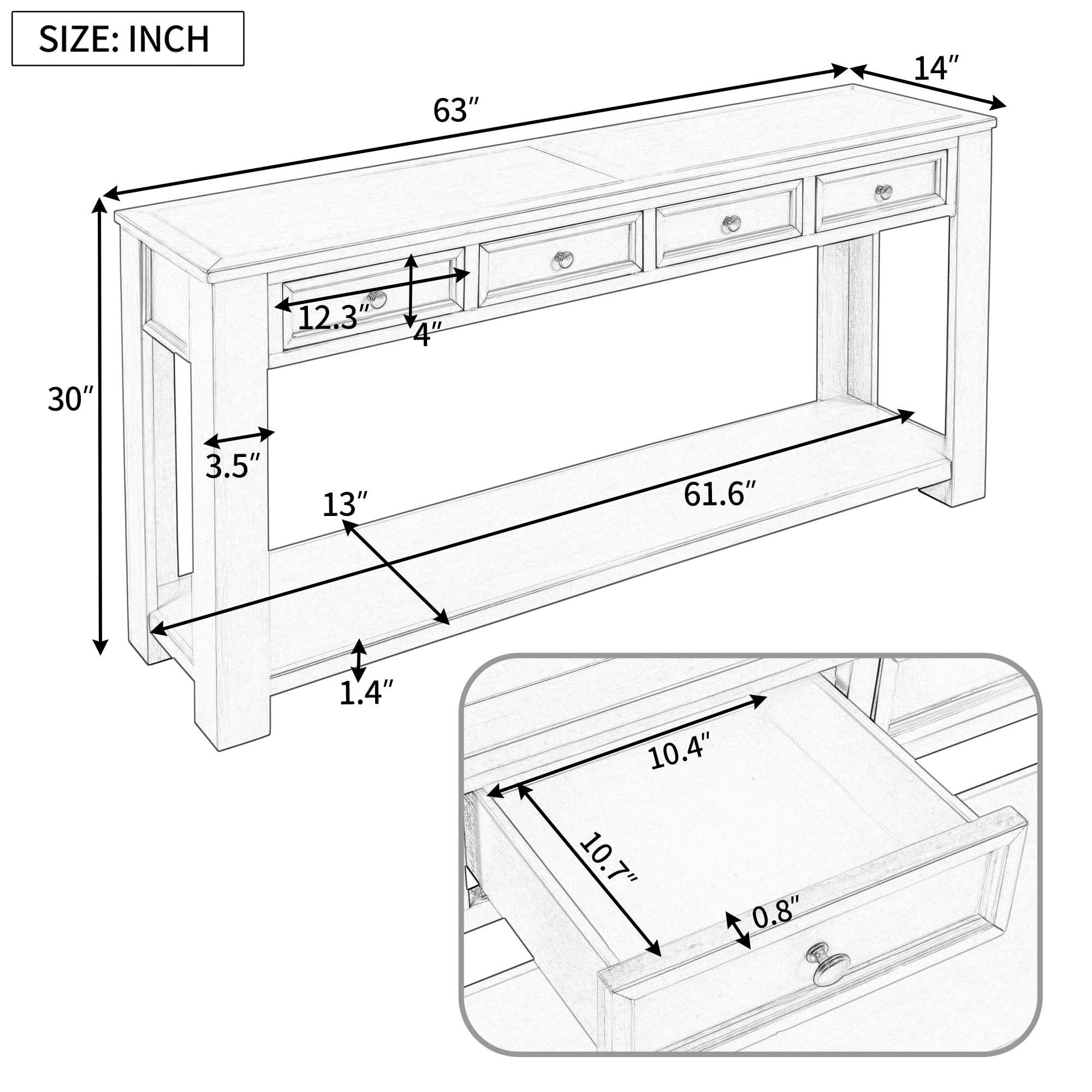 SIZE: INCH

63″

14″

30″

12.3″

4″

3.5″

13″

61.6″

1.4″

10.4″

10.7″

0.8″