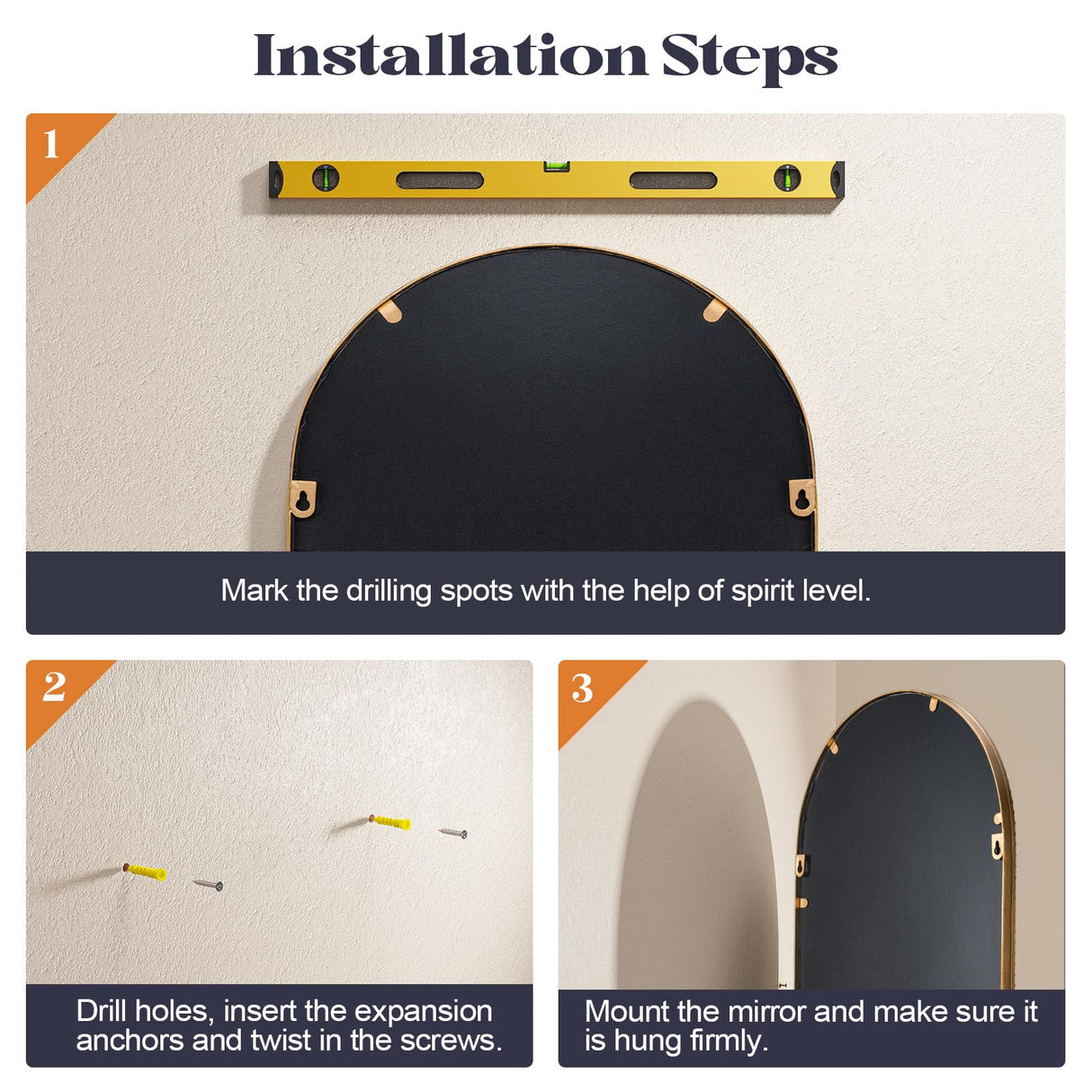 Installation Steps

1

Mark the drilling spots with the help of spirit level.

2

Drill holes, insert the expansion anchors and twist in the screws.

3

Mount the mirror and make sure it is hung firmly.