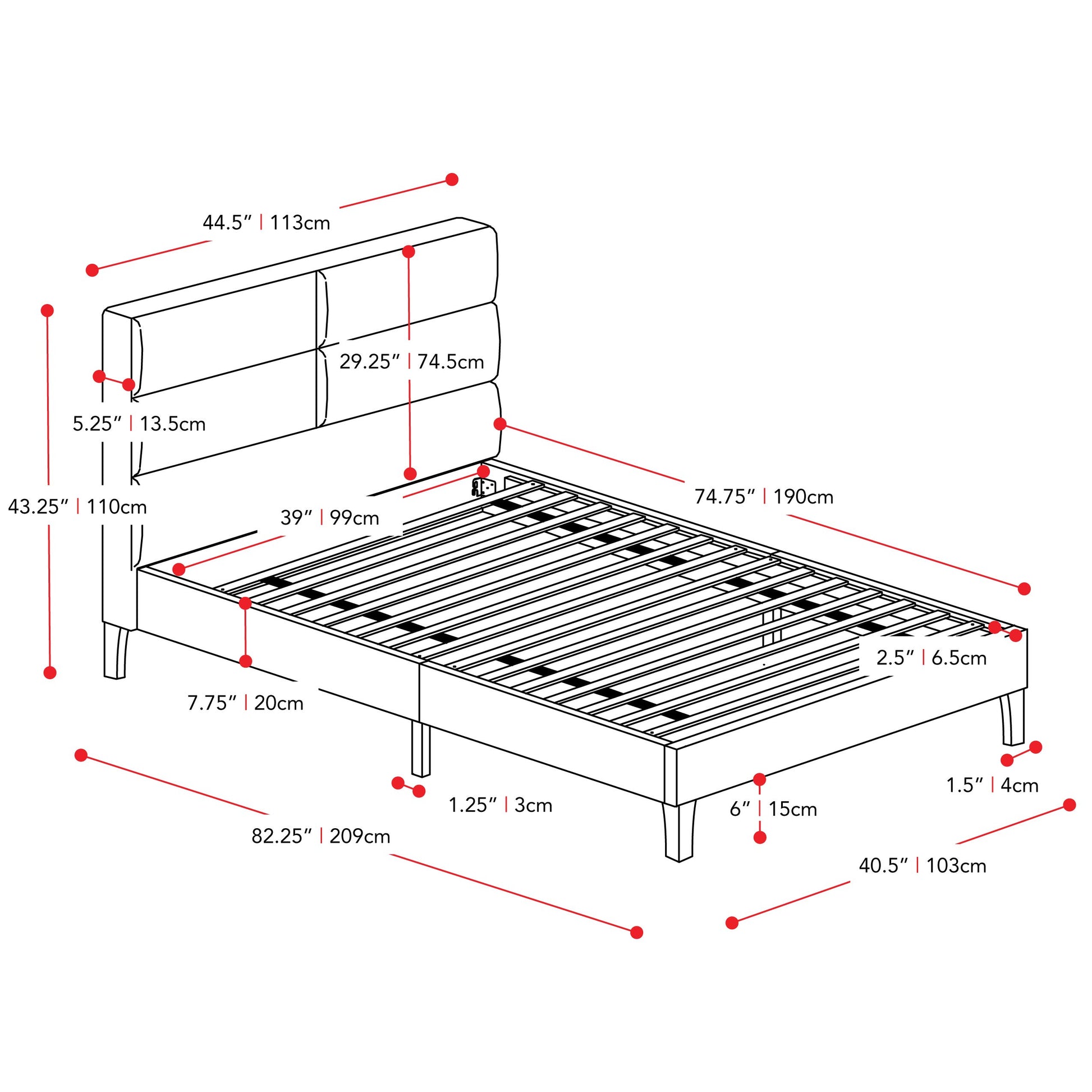 44.5″ | 113cm

29.25″ | 74.5cm

5.25″ | 13.5cm

43.25″ | 110cm

39″ | 99cm

74.75″ | 190cm

2.5″ | 6.5cm

7.75″ | 20cm

1.25″ | 3cm

6″ | 15cm

1.5″ | 4cm

82.25″ | 209cm

40.5″ | 103cm