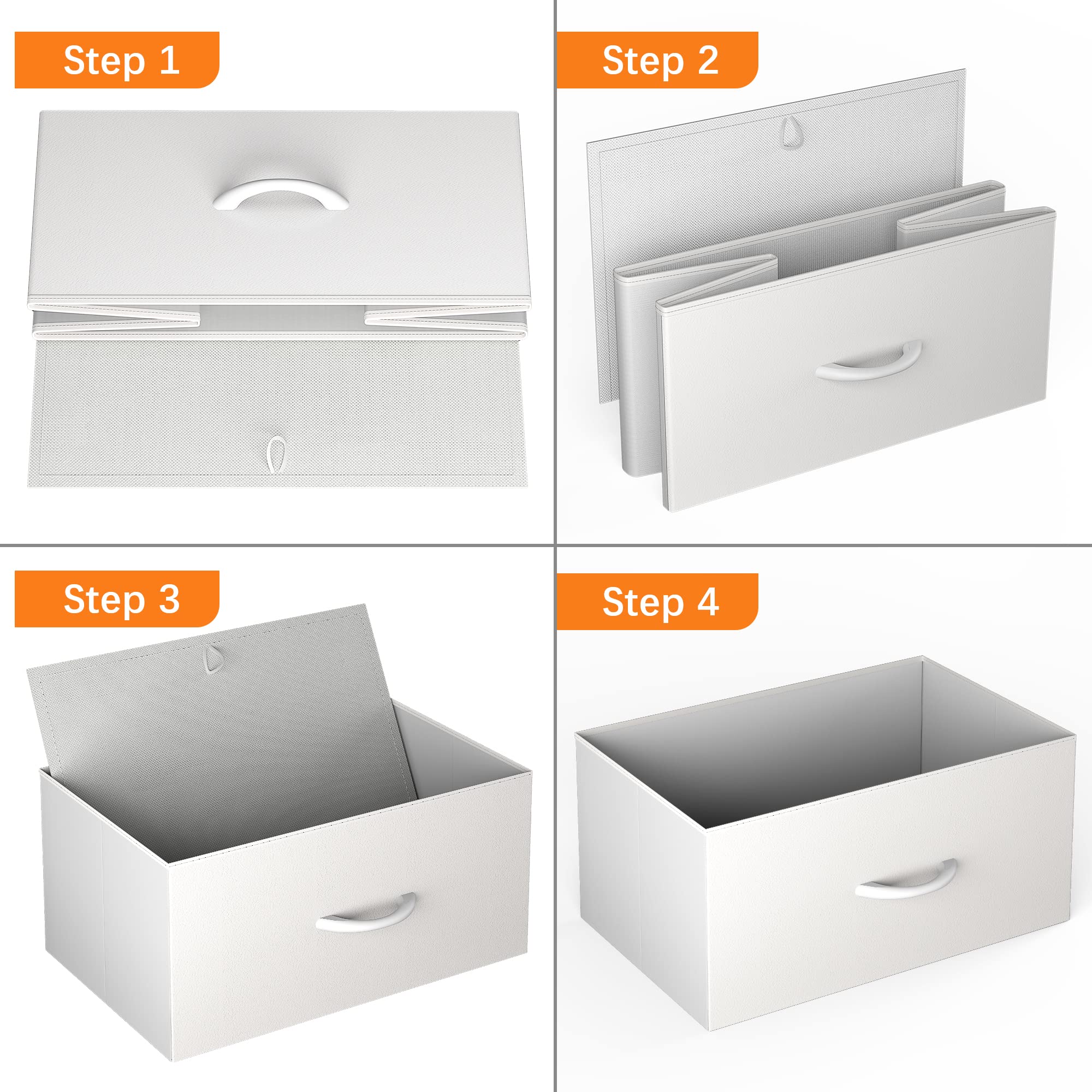 Step 1

Step 2

Step 3

Step 4