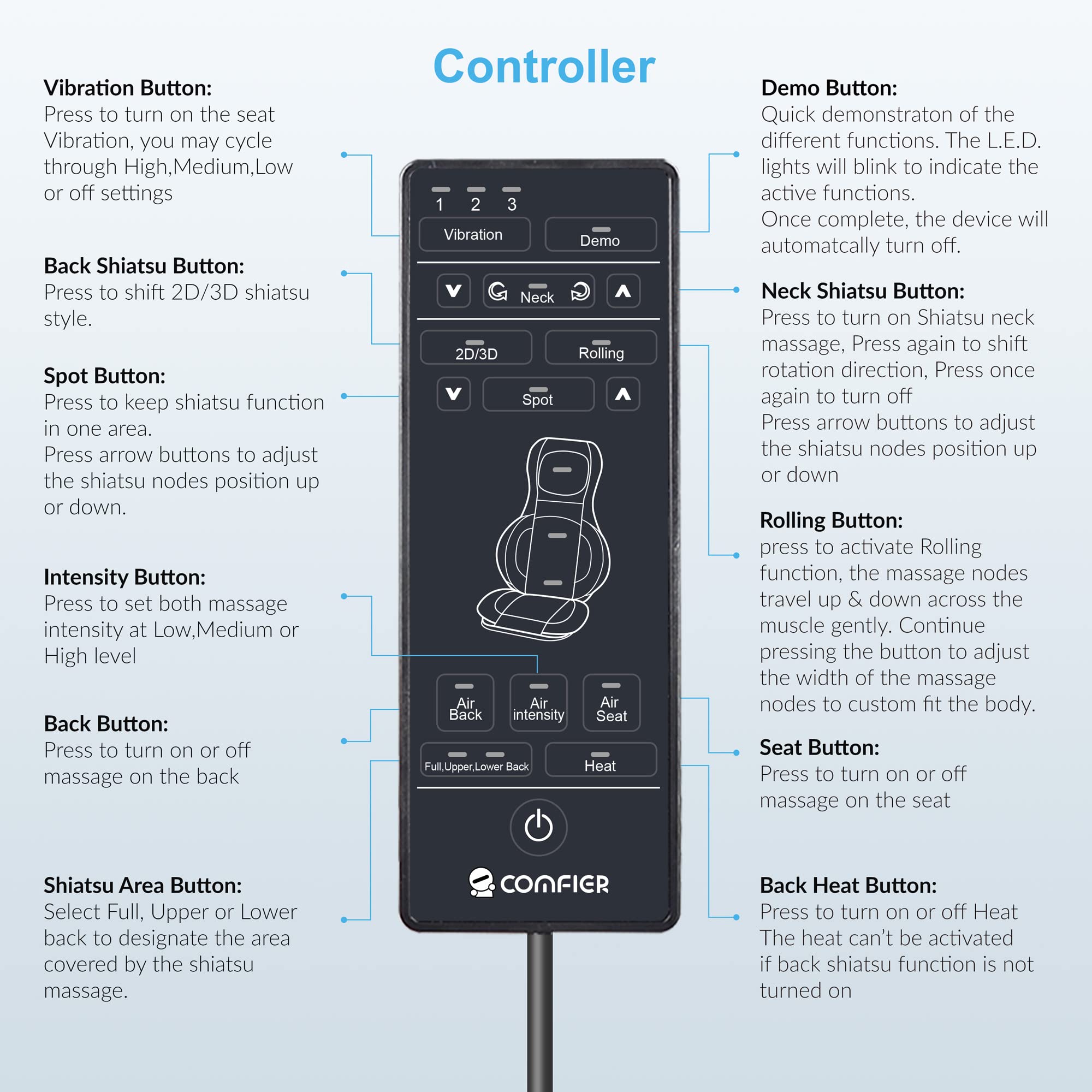 Controller

Vibration Button:
Press to turn on the seat Vibration, you may cycle through High,Medium,Low or off settings

Back Shiatsu Button:
Press to shift 2D/3D shiatsu style.

Spot Button:
Press to keep shiatsu function in one area.
Press arrow buttons to adjust the shiatsu nodes position up or down.

Intensity Button:
Press to set both massage intensity at Low,Medium or High level

Back Button:
Press to turn on or off massage on the back

Shiatsu Area Button:
Select Full, Upper or Lower back to designate the area covered by the shiatsu massage.

1 2 3
Vibration
Demo
Neck
2D/3D
Rolling
Spot
Air Back
Air intensity
Air Seat
Full,Upper,Lower Back
Heat
COMFIER

Demo Button:
Quick demonstraton of the different functions. The L.E.D. lights will blink to indicate the active functions.
Once complete, the device will automatcally turn off.

Neck Shiatsu Button:
Press to turn on Shiatsu neck massage, Press again to shift rotation direction, Press once again to turn off
Press arrow buttons to adjust the shiatsu nodes position up or down

Rolling Button:
press to activate Rolling function, the massage nodes travel up & down across the muscle gently. Continue pressing the button to adjust the width of the massage nodes to custom fit the body.

Seat Button:
Press to turn on or off massage on the seat

Back Heat Button:
Press to turn on or off Heat The heat can't be activated if back shiatsu function is not turned on