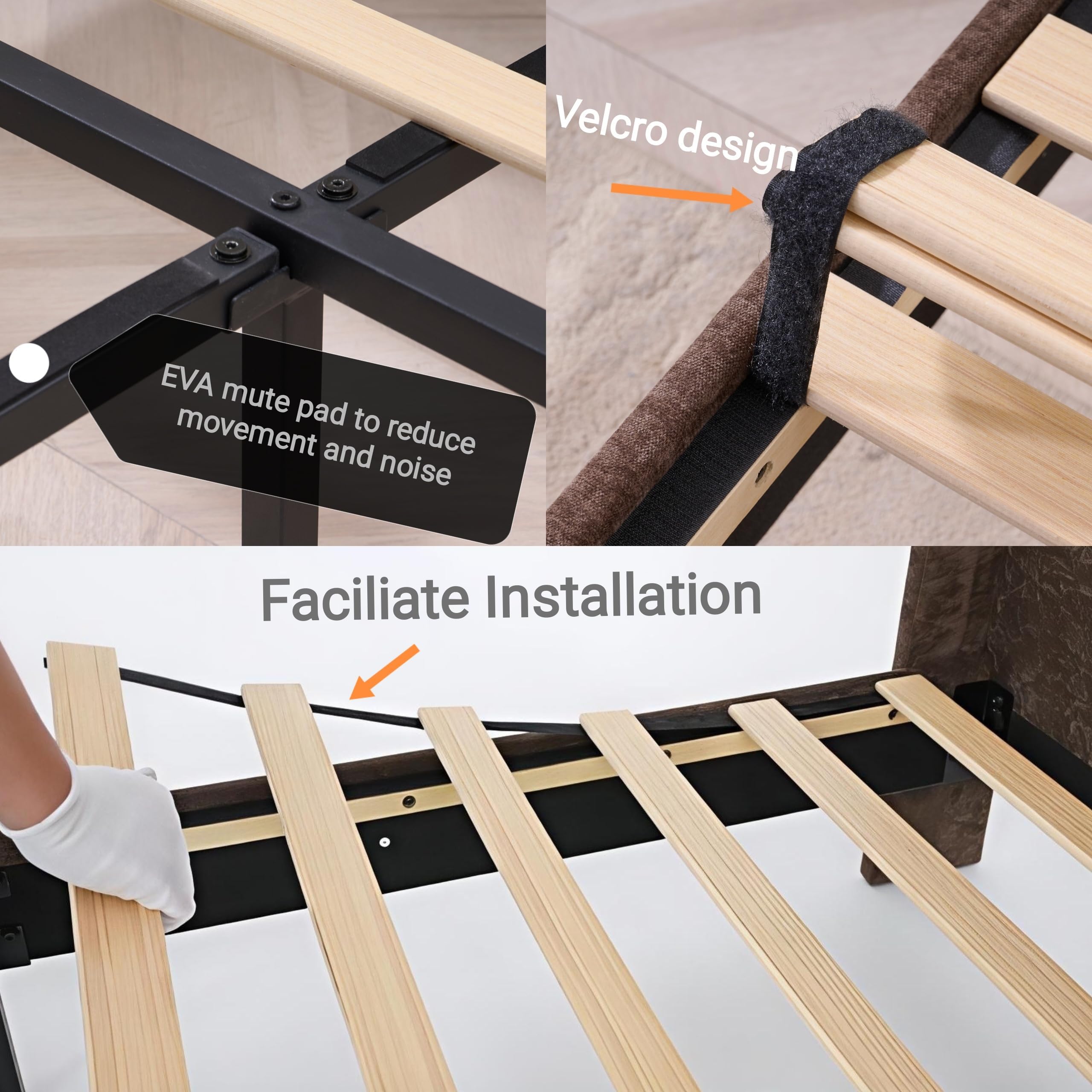 EVA mute pad to reduce movement and noise

Velcro design

Faciliate Installation