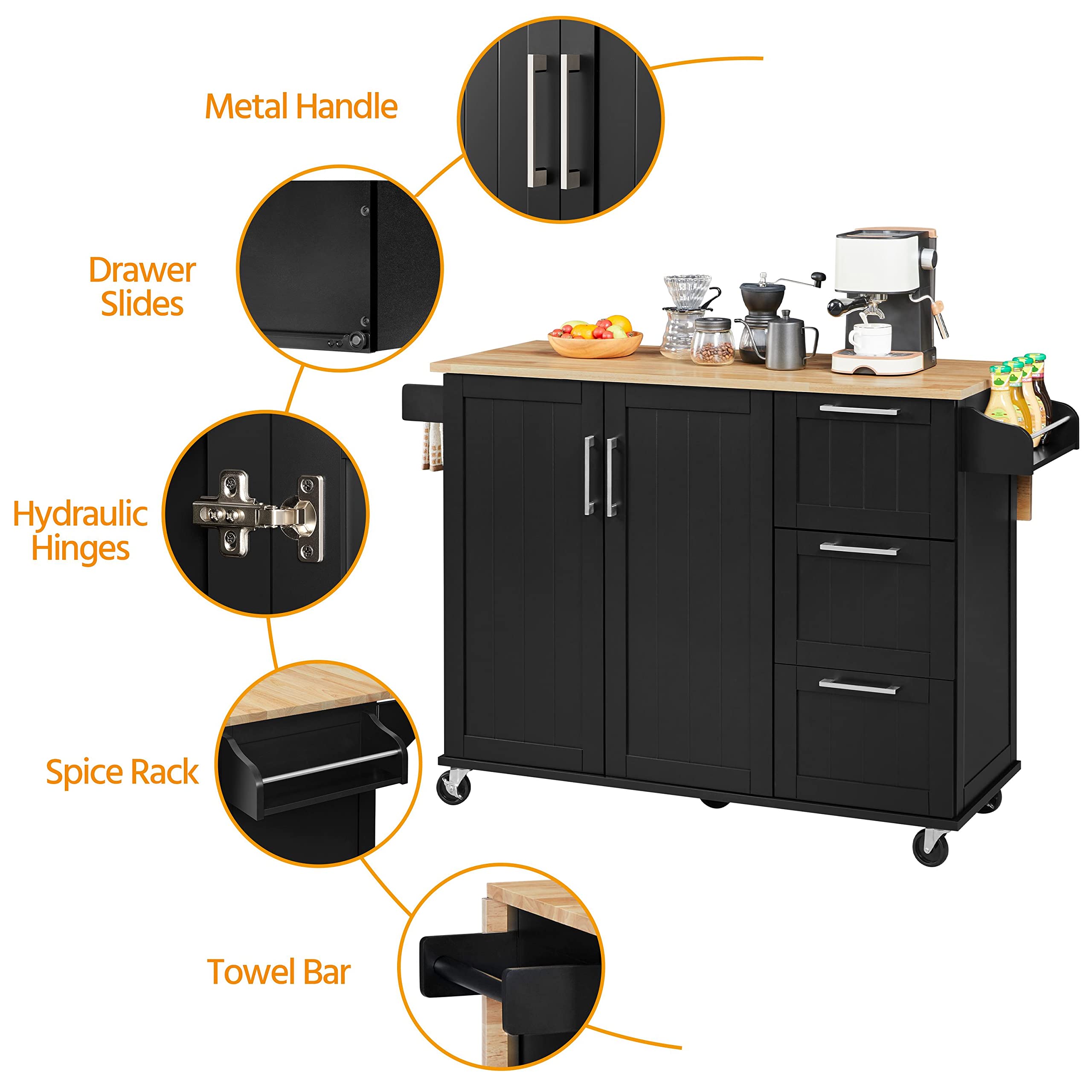 Metal Handle

Drawer Slides

Hydraulic Hinges

Spice Rack

Towel Bar