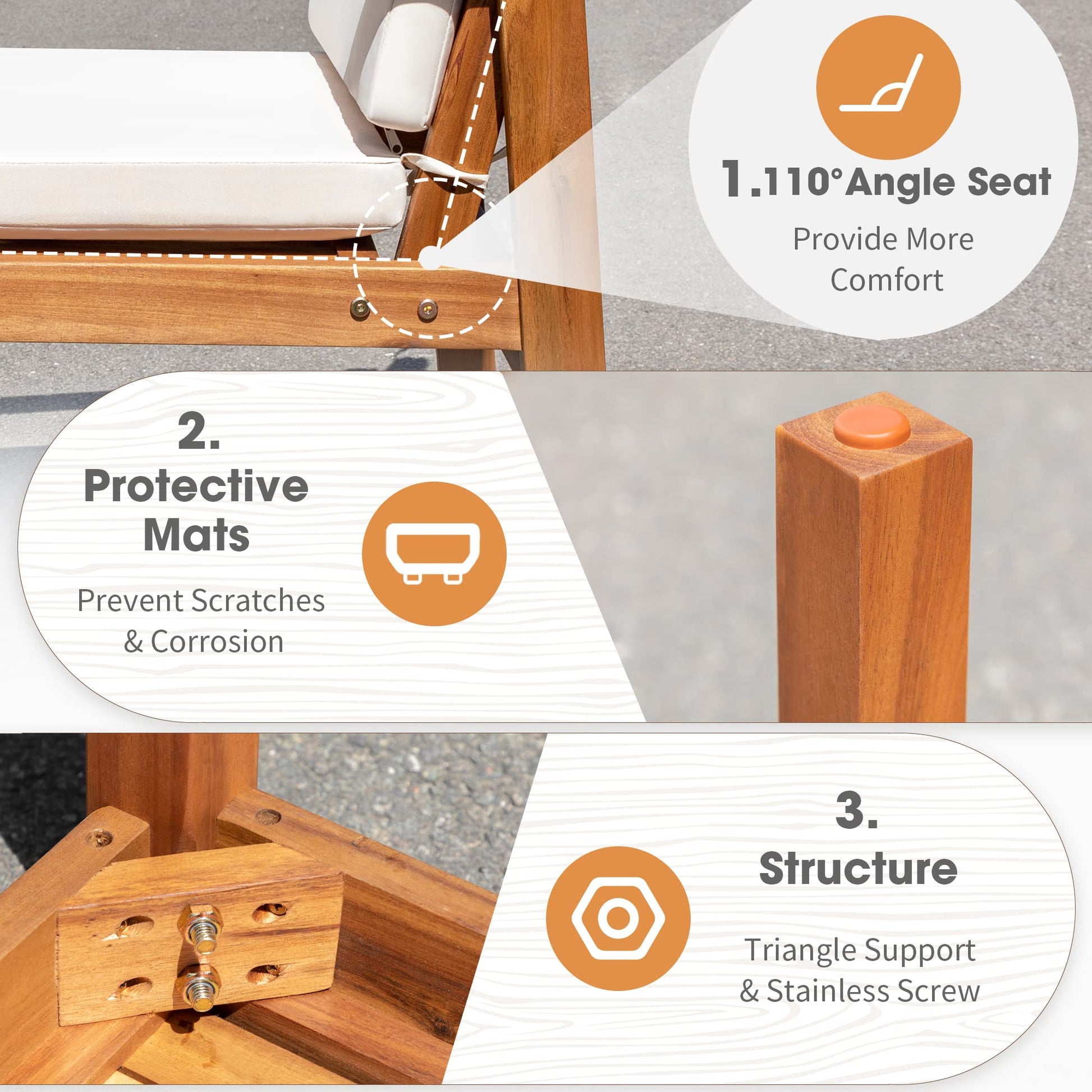 1.110°Angle Seat

Provide More Comfort

2. Protective Mats

Prevent Scratches & Corrosion

3. Structure

Triangle Support & Stainless Screw