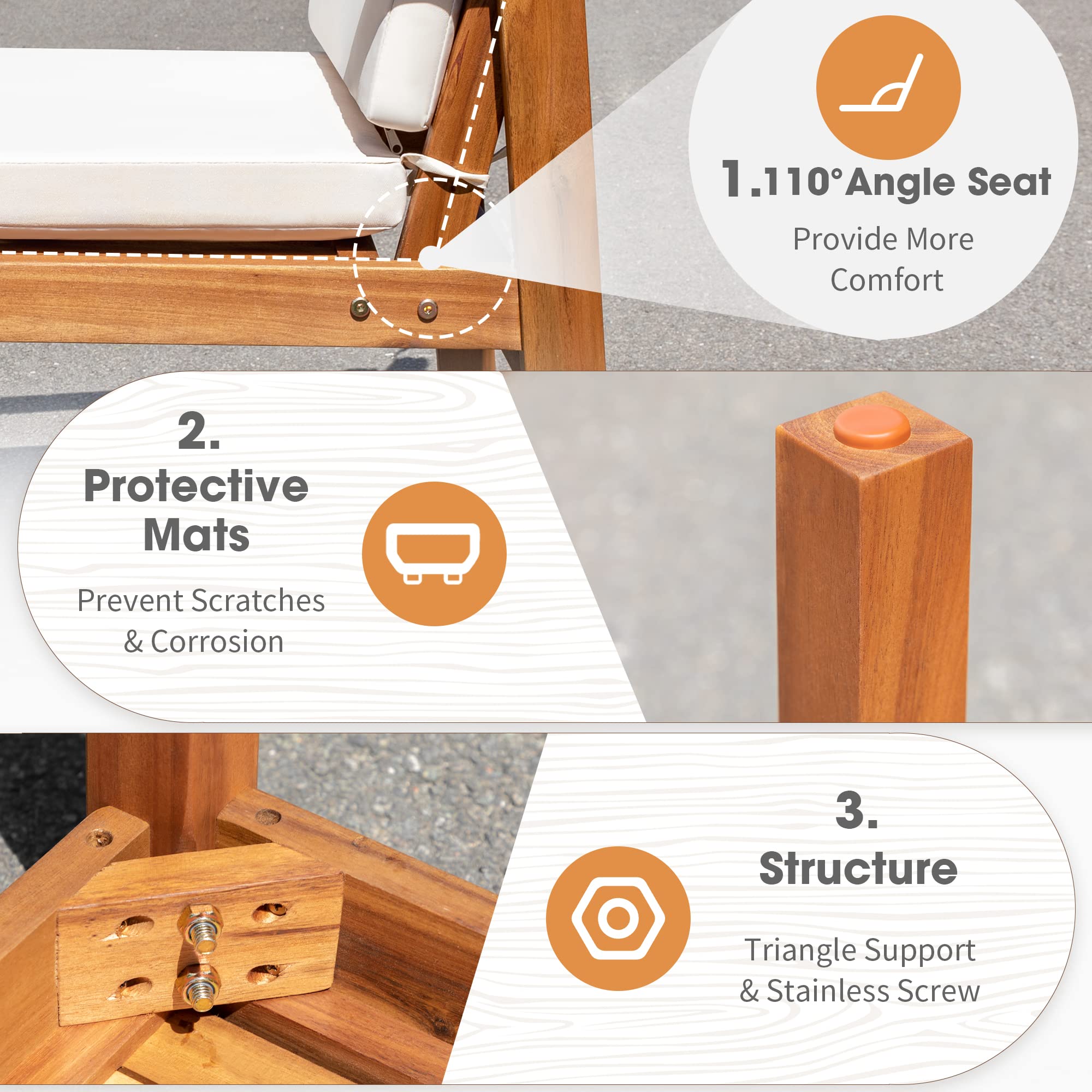 1.110°Angle Seat

Provide More Comfort

2.
Protective Mats

Prevent Scratches & Corrosion

3.
Structure

Triangle Support & Stainless Screw