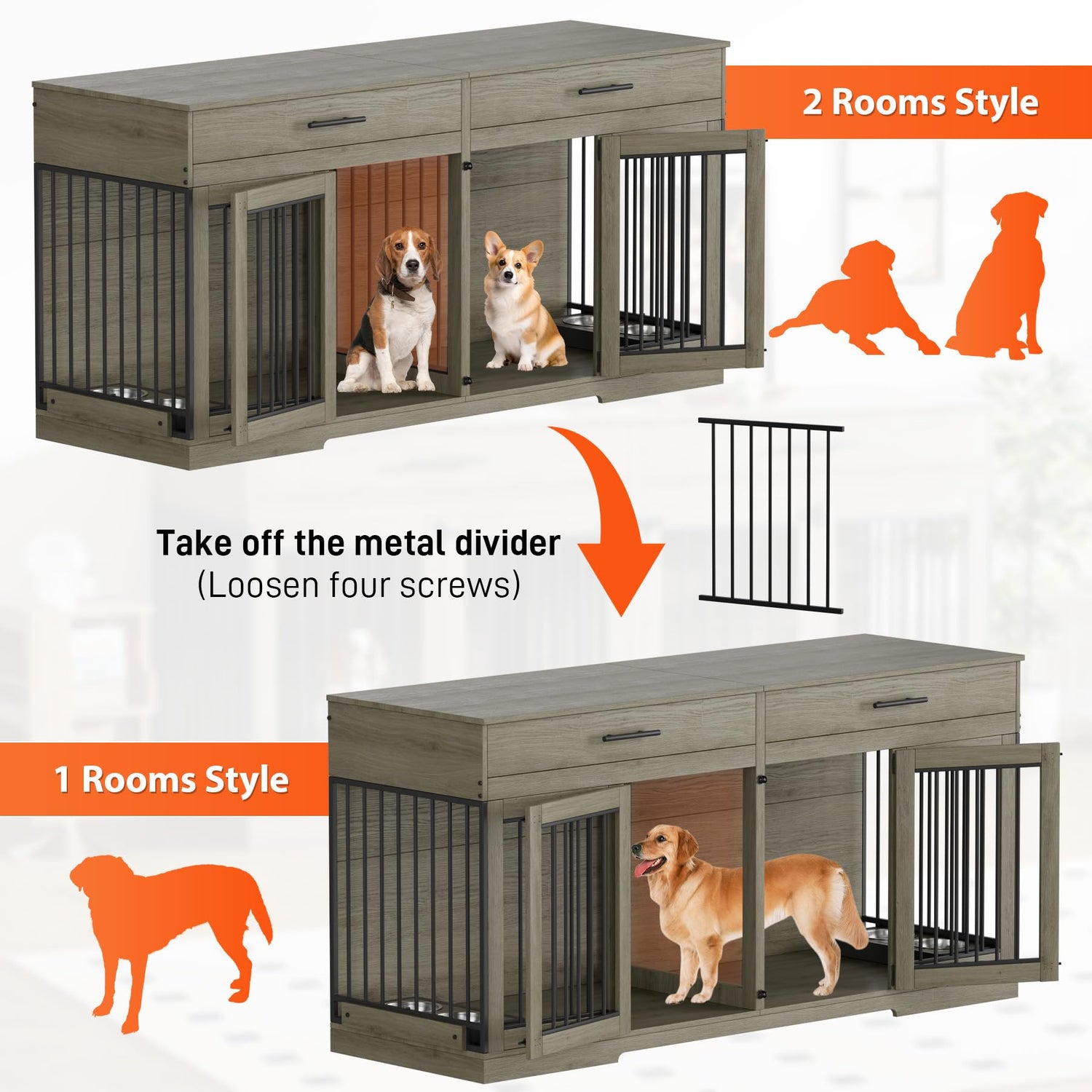 2 Rooms Style

Take off the metal divider
(Loosen four screws)

1 Rooms Style