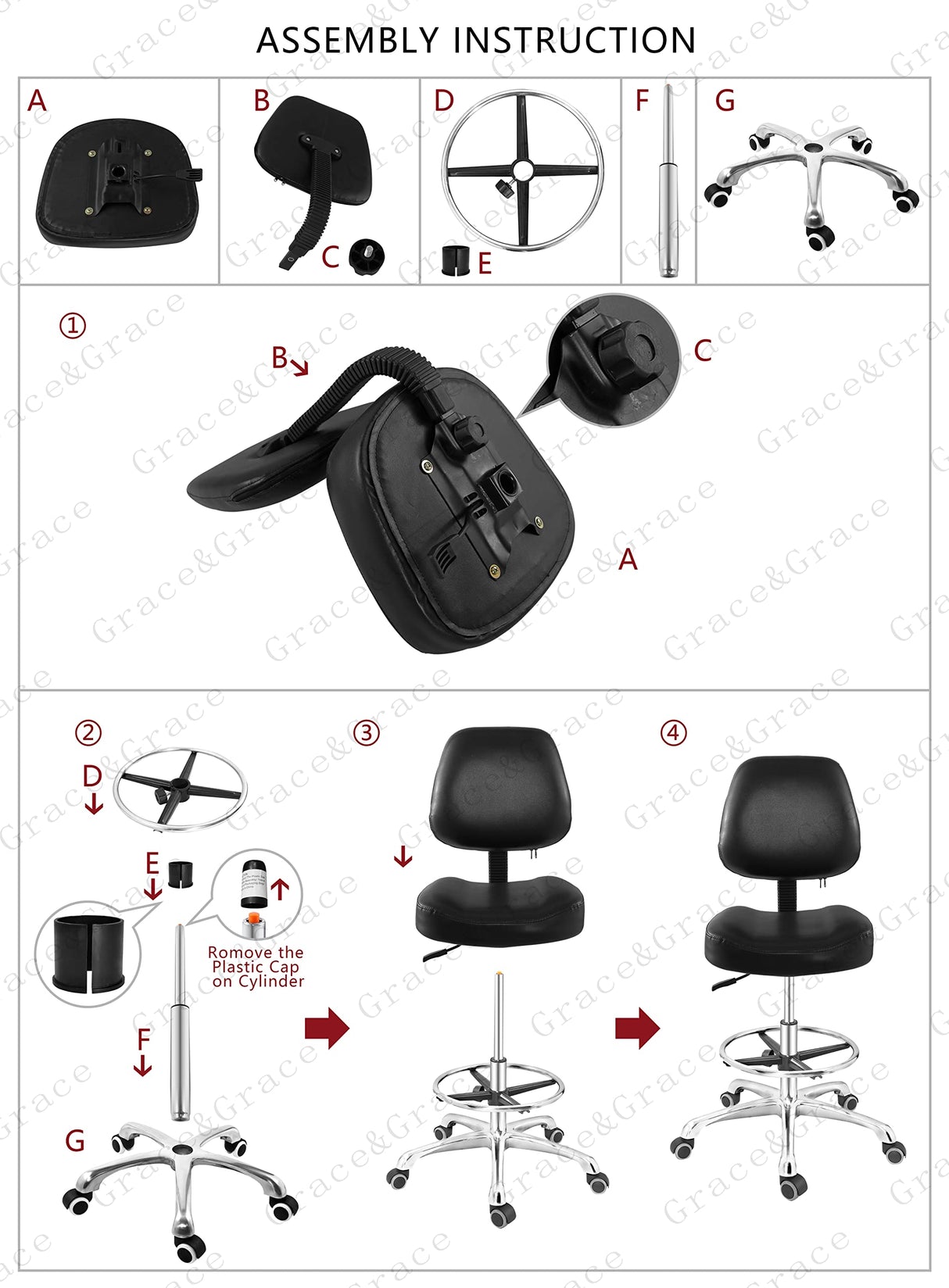 ASSEMBLY INSTRUCTION

A

B

C

D

E

F

G

①

B

C

A

②

D

E

Romove the Plastic Cap on Cylinder

F

G

③

④

Grace&Grace