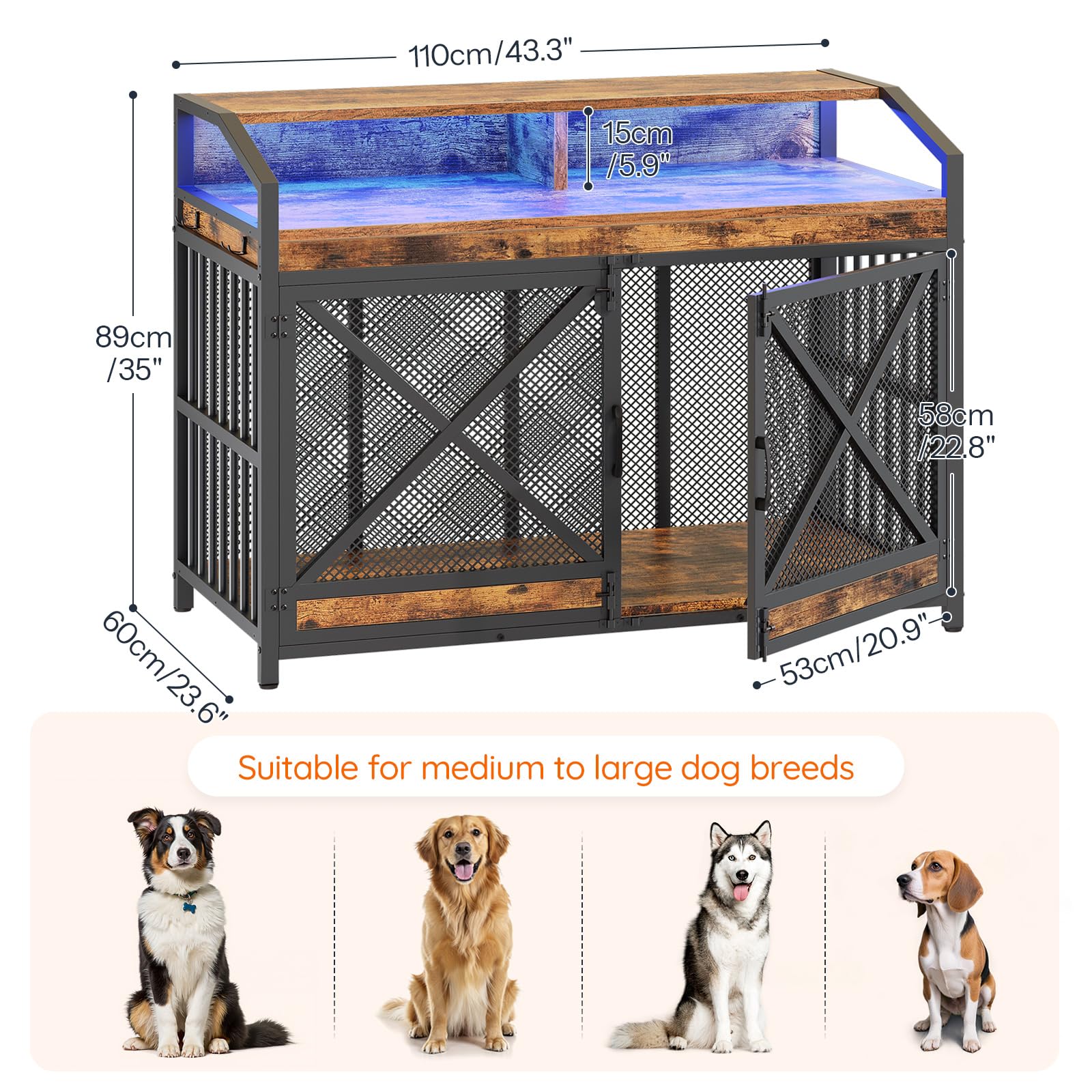 110cm/43.3"

15cm
/5.9"

89cm
/35"

58cm
/22.8"

60cm/23.6"

53cm/20.9"

Suitable for medium to large dog breeds