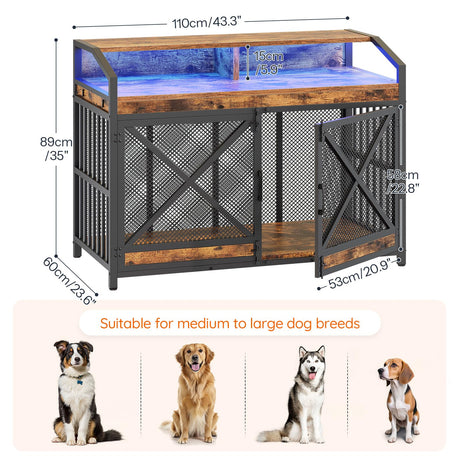 110cm/43.3"

15cm
/5.9"

89cm
/35"

58cm
/22.8"

60cm/23.6"

53cm/20.9"

Suitable for medium to large dog breeds