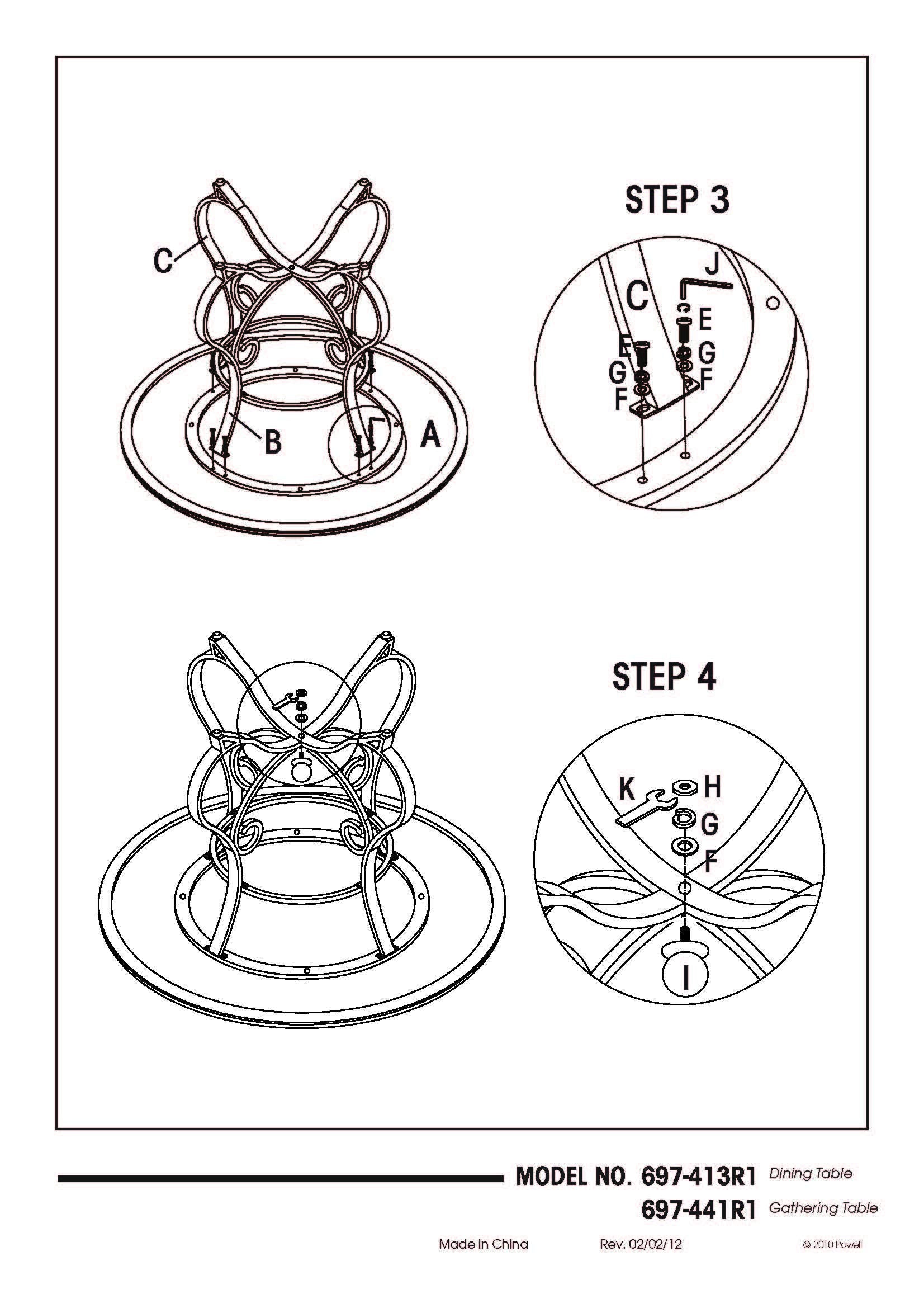 C

B

A

STEP 3

J

C

E

E

G

G

F

F

STEP 4

K

H

G

F

I

MODEL NO. 697-413R1 Dining Table
697-441R1 Gathering Table

Made in China Rev. 02/02/12 © 2010 Powell