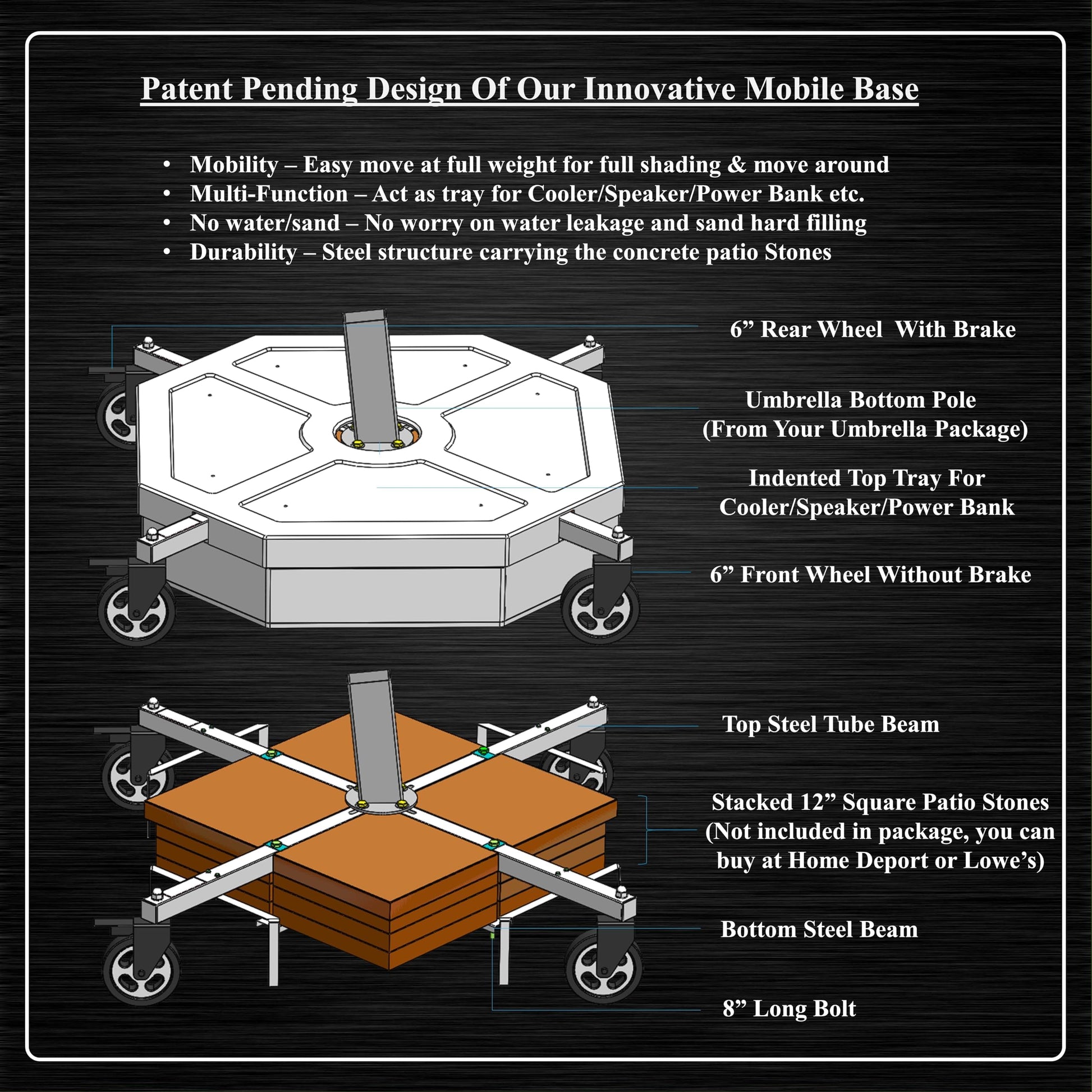 Patent Pending Design Of Our Innovative Mobile Base

• Mobility – Easy move at full weight for full shading & move around
• Multi-Function – Act as tray for Cooler/Speaker/Power Bank etc.
• No water/sand – No worry on water leakage and sand hard filling
• Durability – Steel structure carrying the concrete patio Stones

6” Rear Wheel With Brake

Umbrella Bottom Pole
(From Your Umbrella Package)

Indented Top Tray For
Cooler/Speaker/Power Bank

6” Front Wheel Without Brake

Top Steel Tube Beam

Stacked 12” Square Patio Stones
(Not included in package, you can buy at Home Deport or Lowe’s)

Bottom Steel Beam

8” Long Bolt