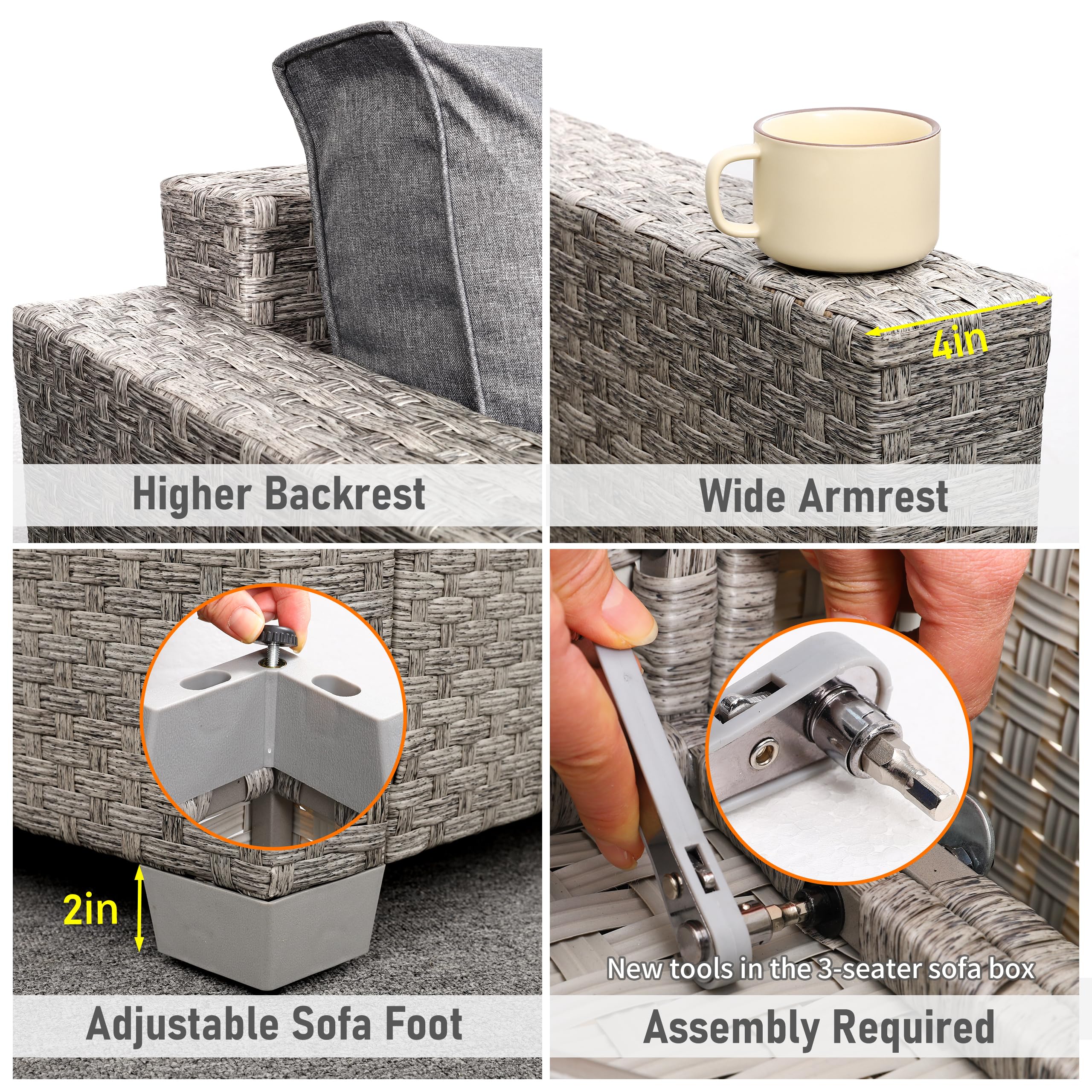 Higher Backrest

4in

Wide Armrest

2in

Adjustable Sofa Foot

New tools in the 3-seater sofa box

Assembly Required