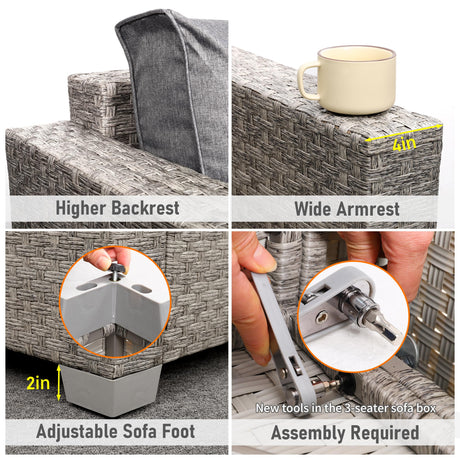 Higher Backrest

4in

Wide Armrest

2in

Adjustable Sofa Foot

New tools in the 3-seater sofa box

Assembly Required